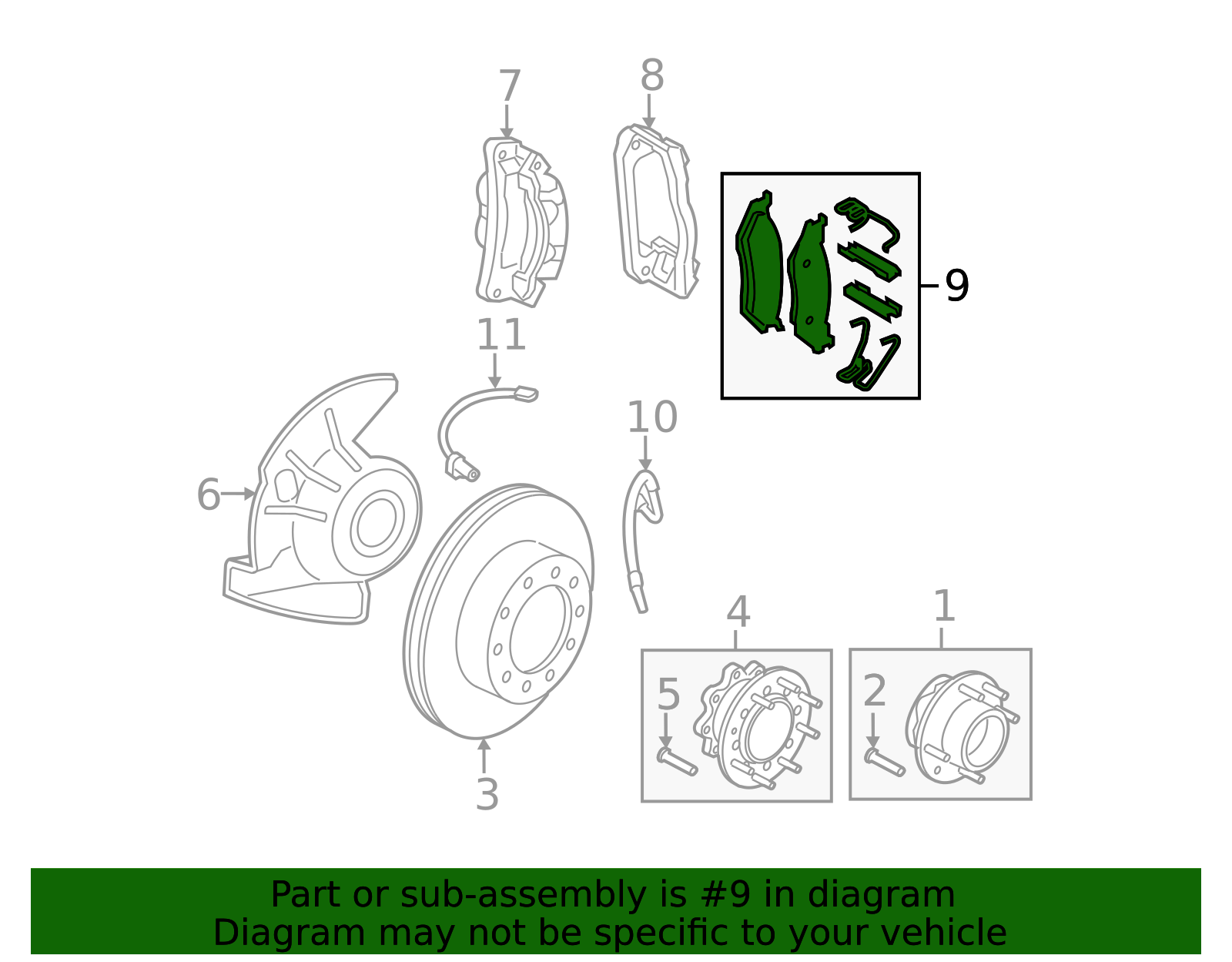 7
8
9
11
10
6
4
1
5
2
3

Part or sub-assembly is #9 in diagram
Diagram may not be specific to your vehicle