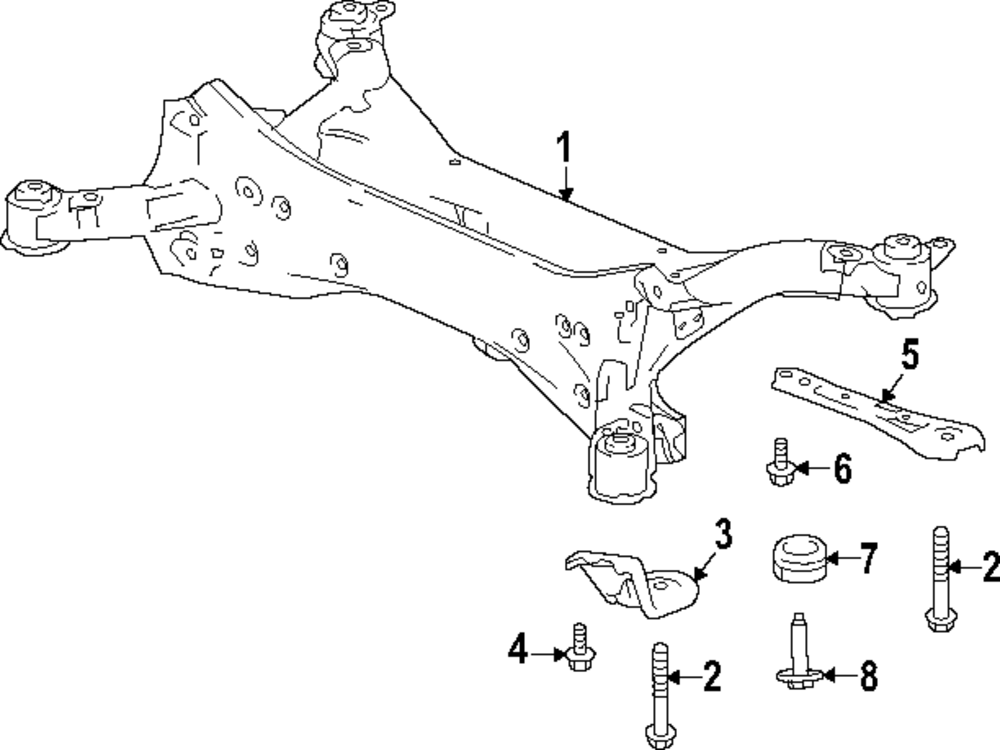 1
5
6
3
7
2
4
2
8