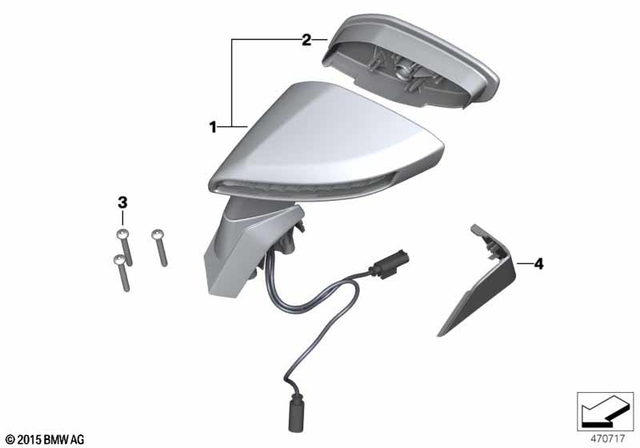 2
1
3
4
© 2015 BMW AG
470717