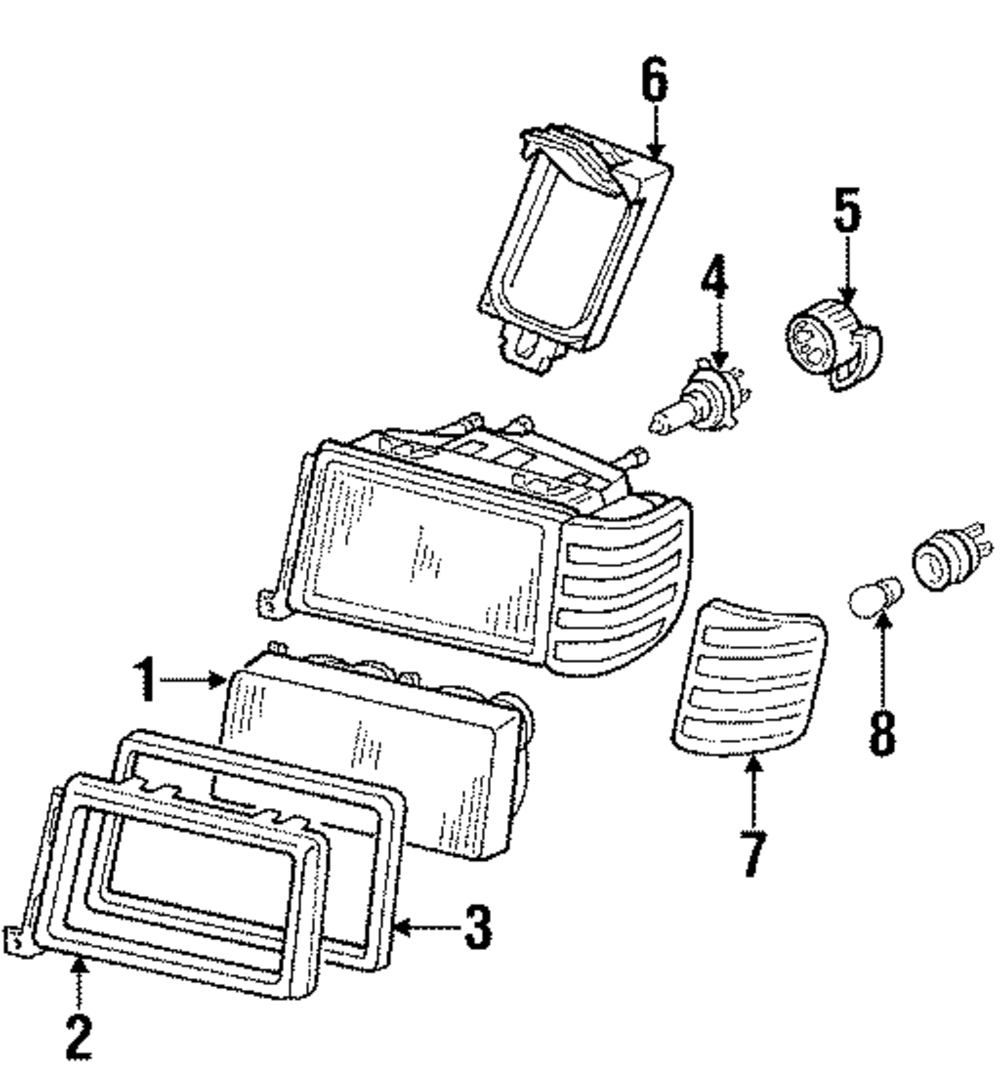 6
5
4
1
8
7
3
2