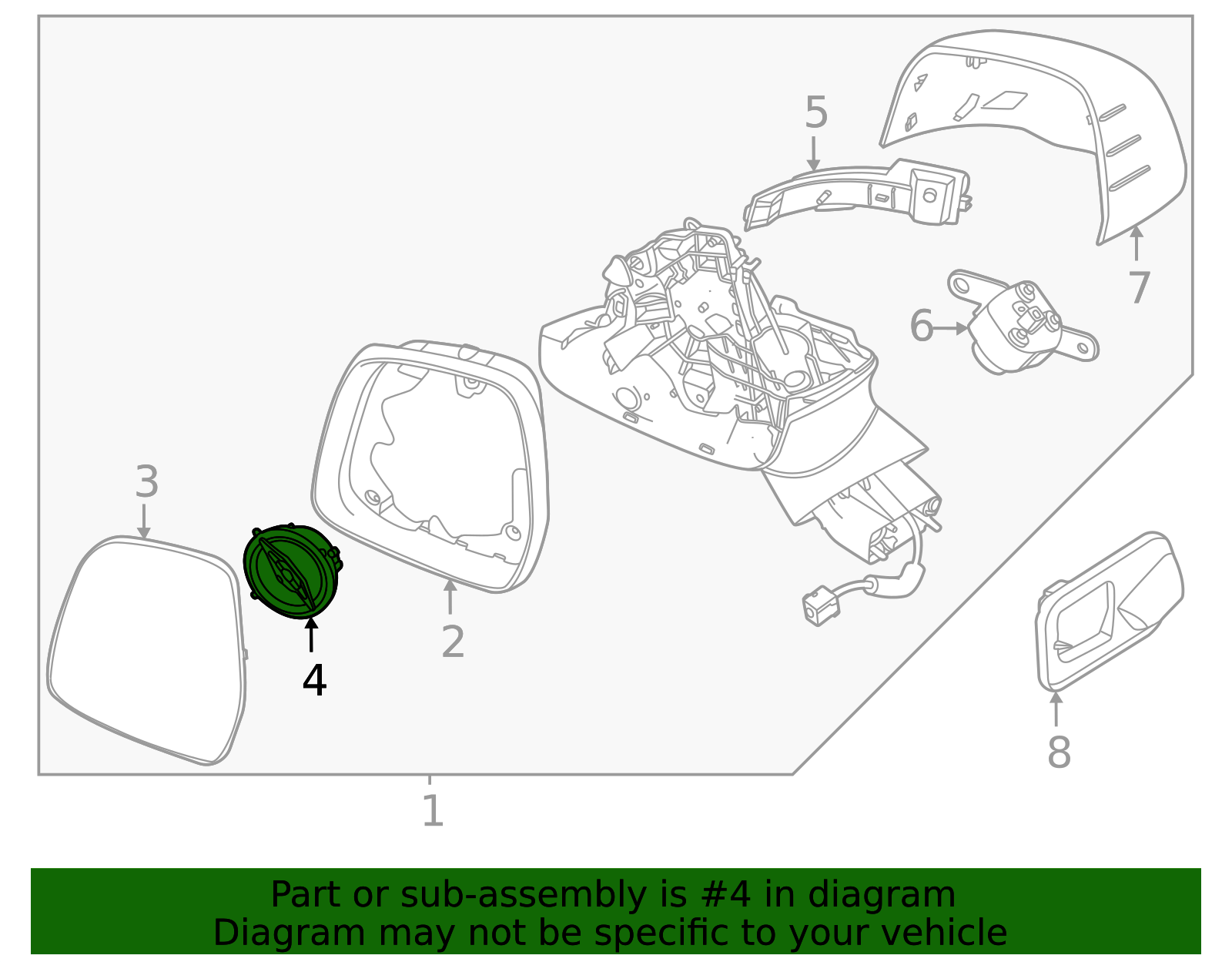 5
7
6
3
4
2
8
1

Part or sub-assembly is #4 in diagram
Diagram may not be specific to your vehicle