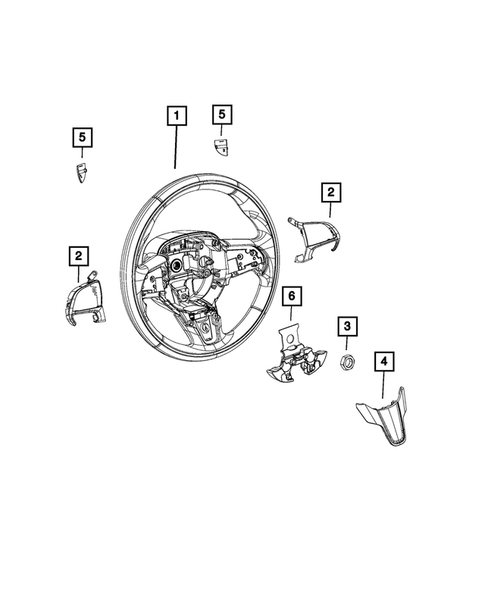 1
5
5
2
2
6
3
4