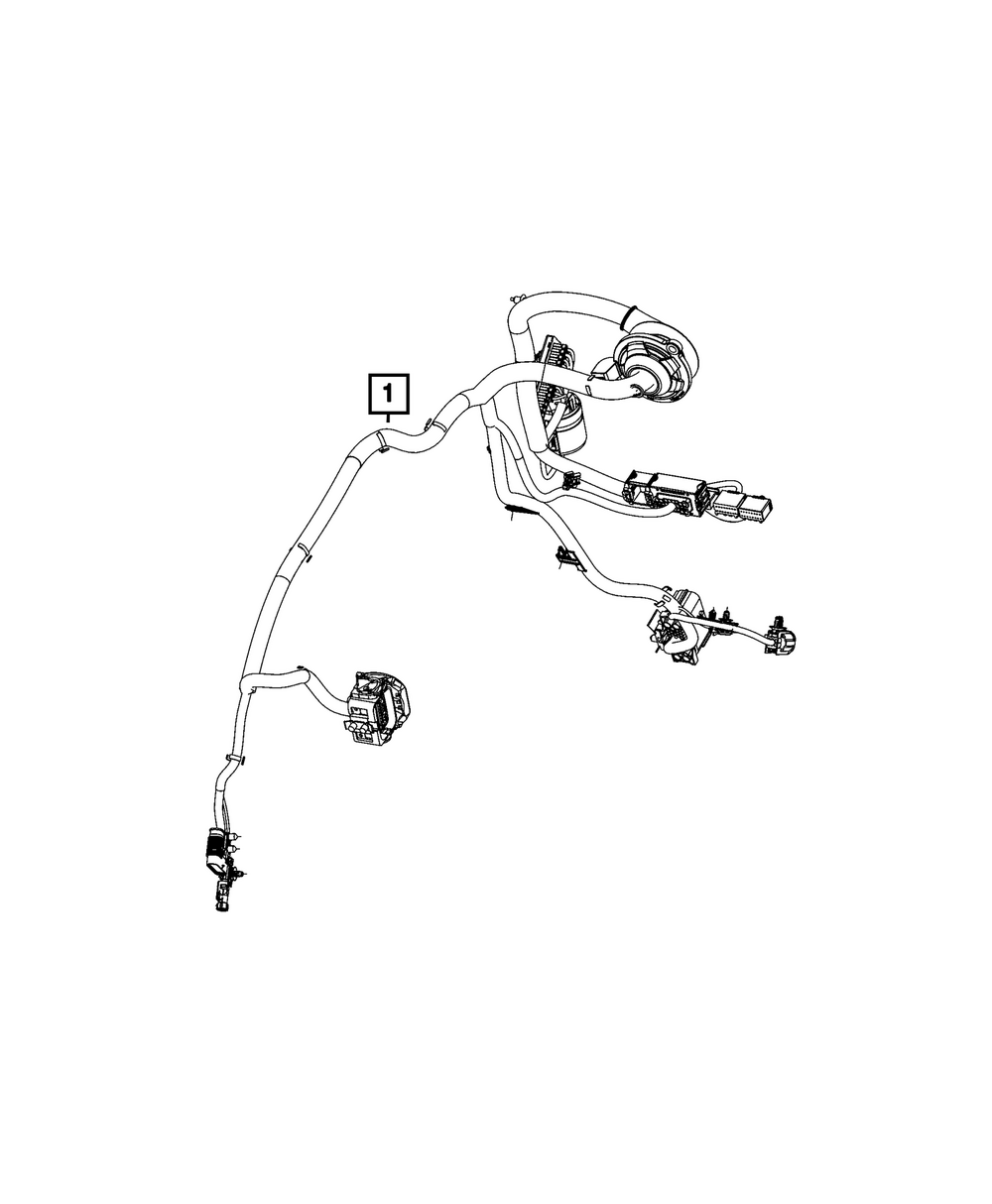 1