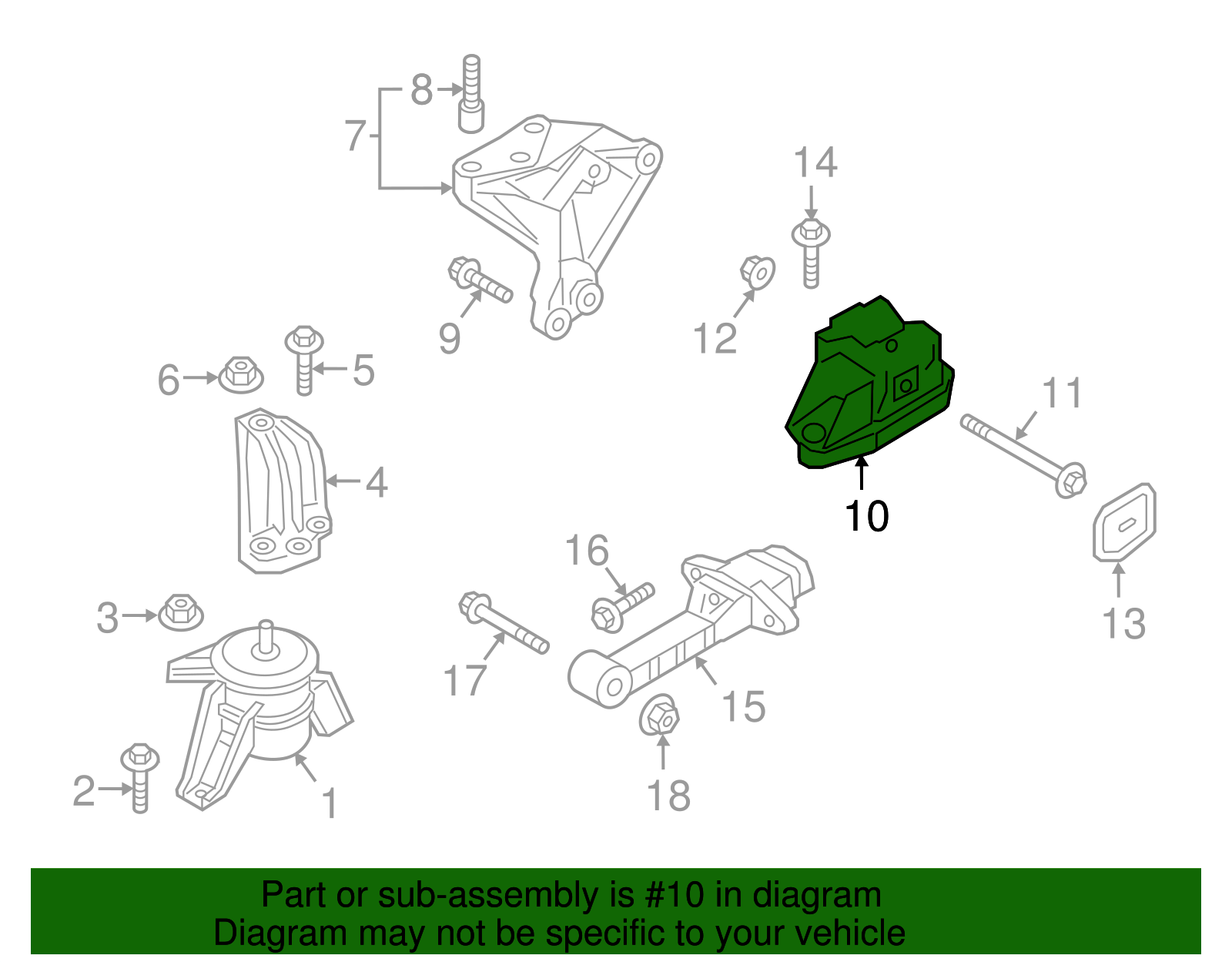 8
7
14
9
12
6
5
11
4
10
16
13
3
17
15
2
1
18
Part or sub-assembly is #10 in diagram
Diagram may not be specific to your vehicle