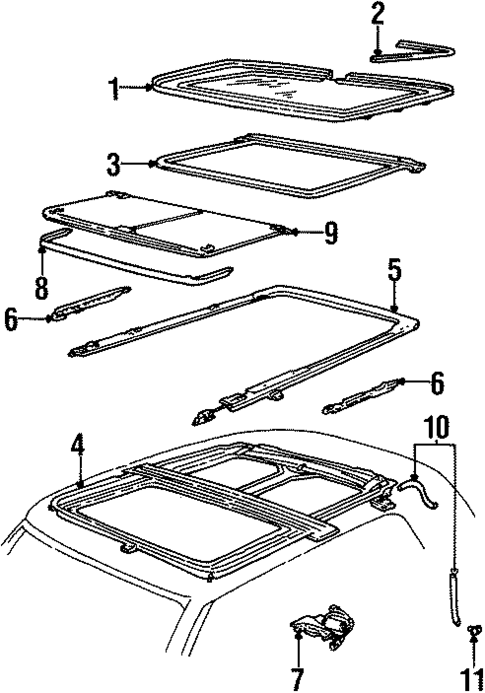 2
1
3
9
8
5
6
6
10
4
7
11