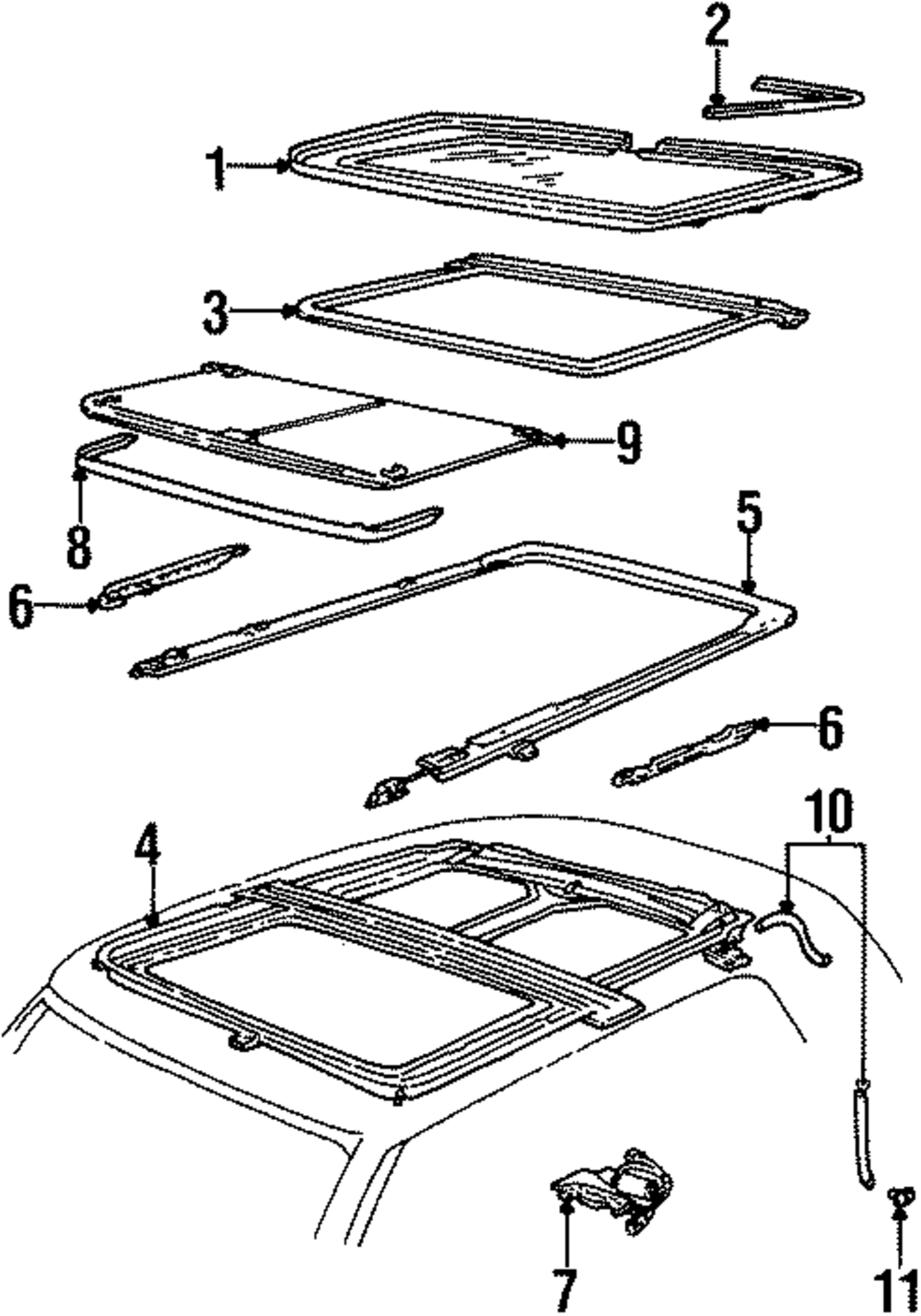 2
1
3
9
8
5
6
6
10
4
7
11