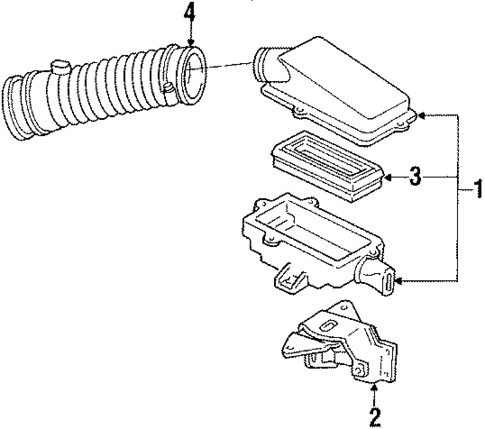 4
3
1
2