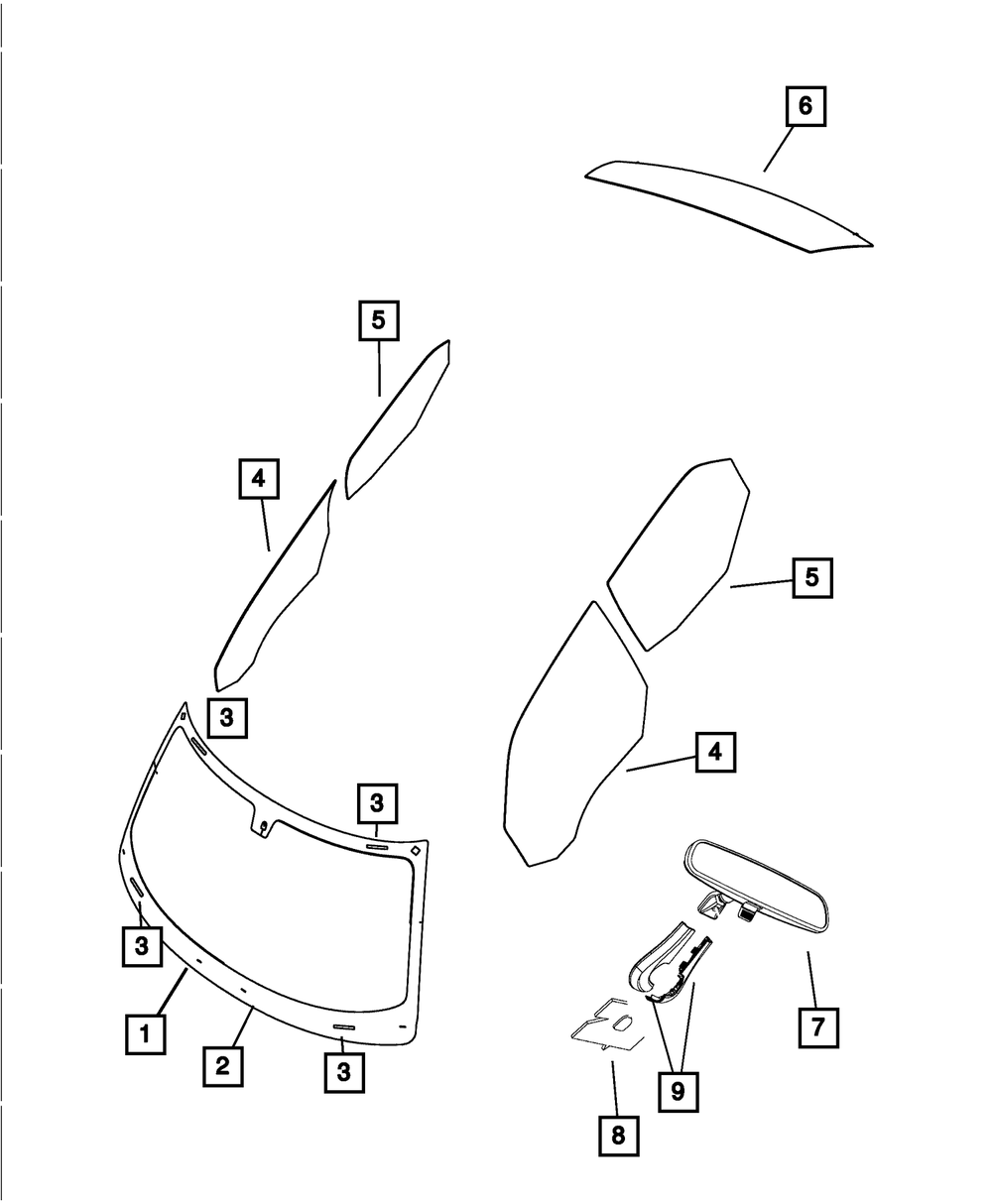 6
5
4
5
3
3
4
3
1
2
3
7
9
8