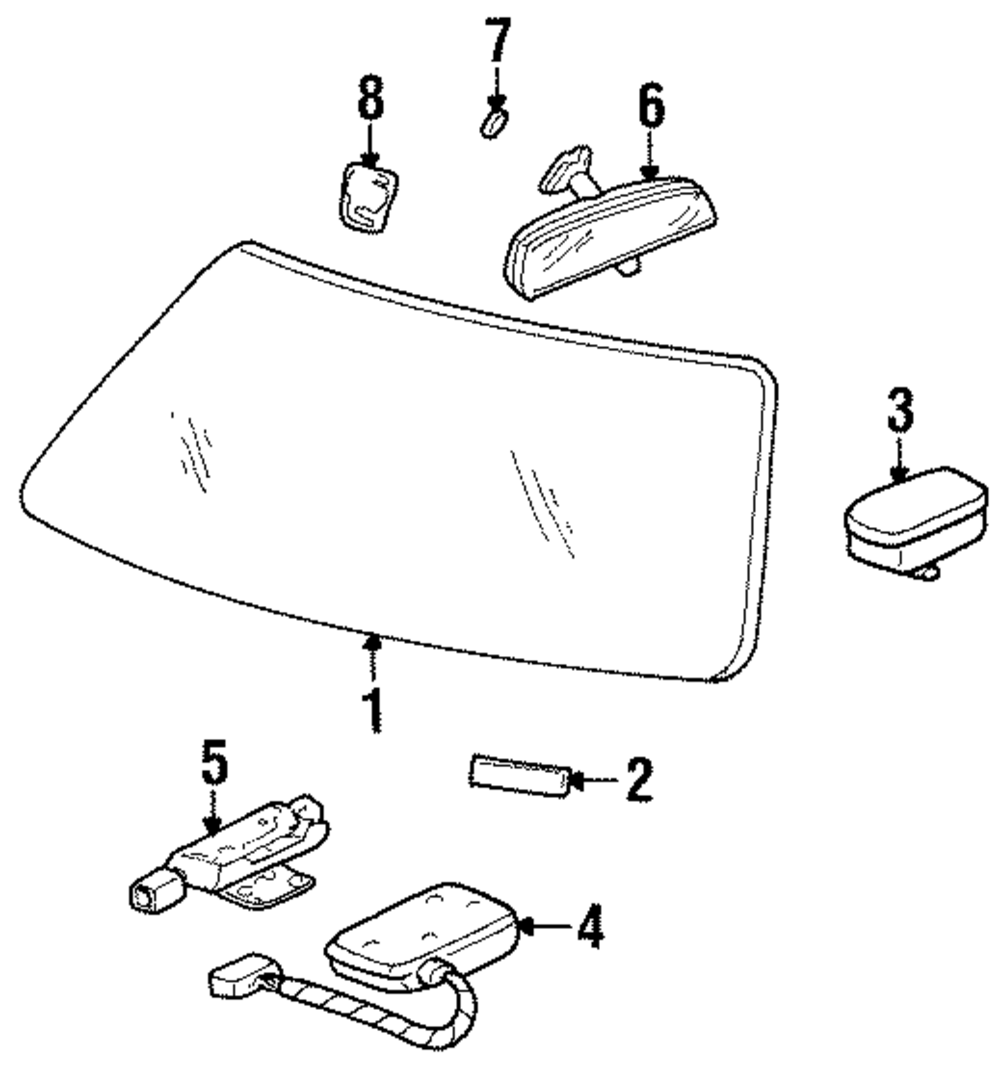 7
8
6
3
1
5
2
4