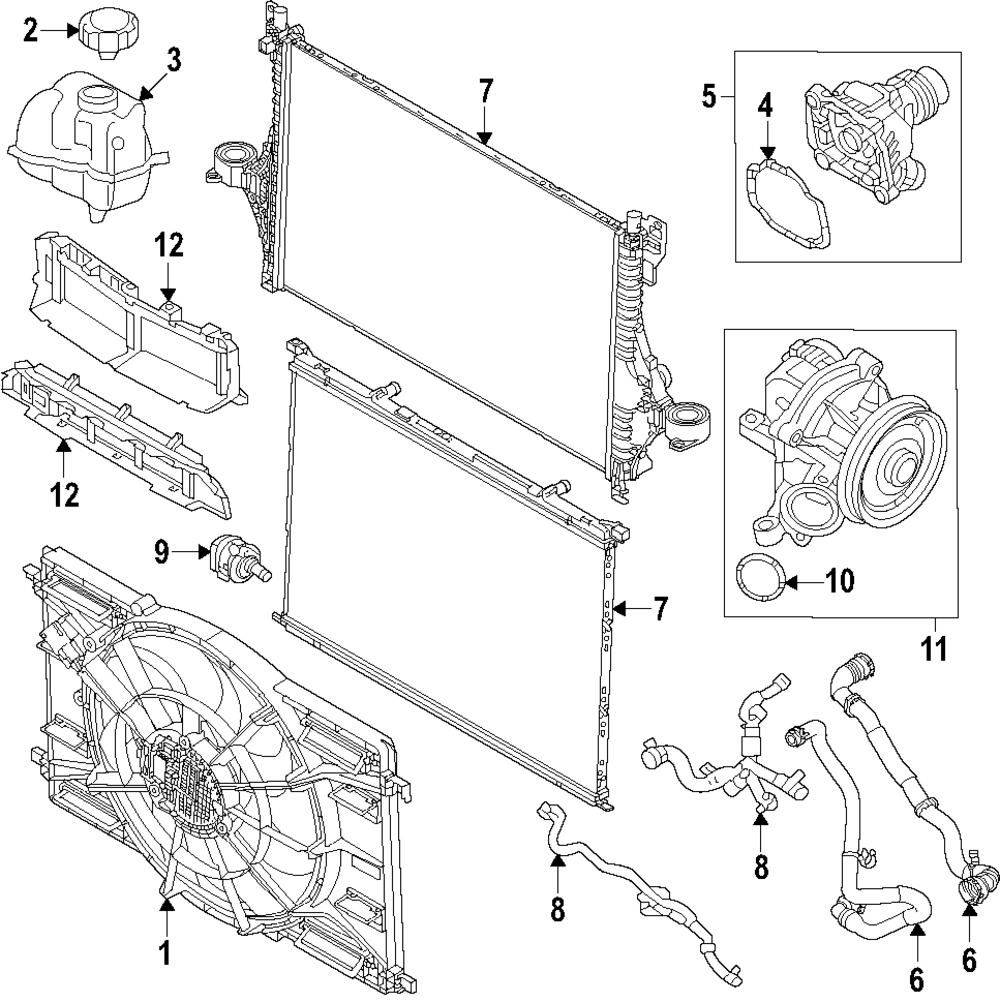 2
3
7
5
4
12
12
9
7
10
11
8
8
1
6
6