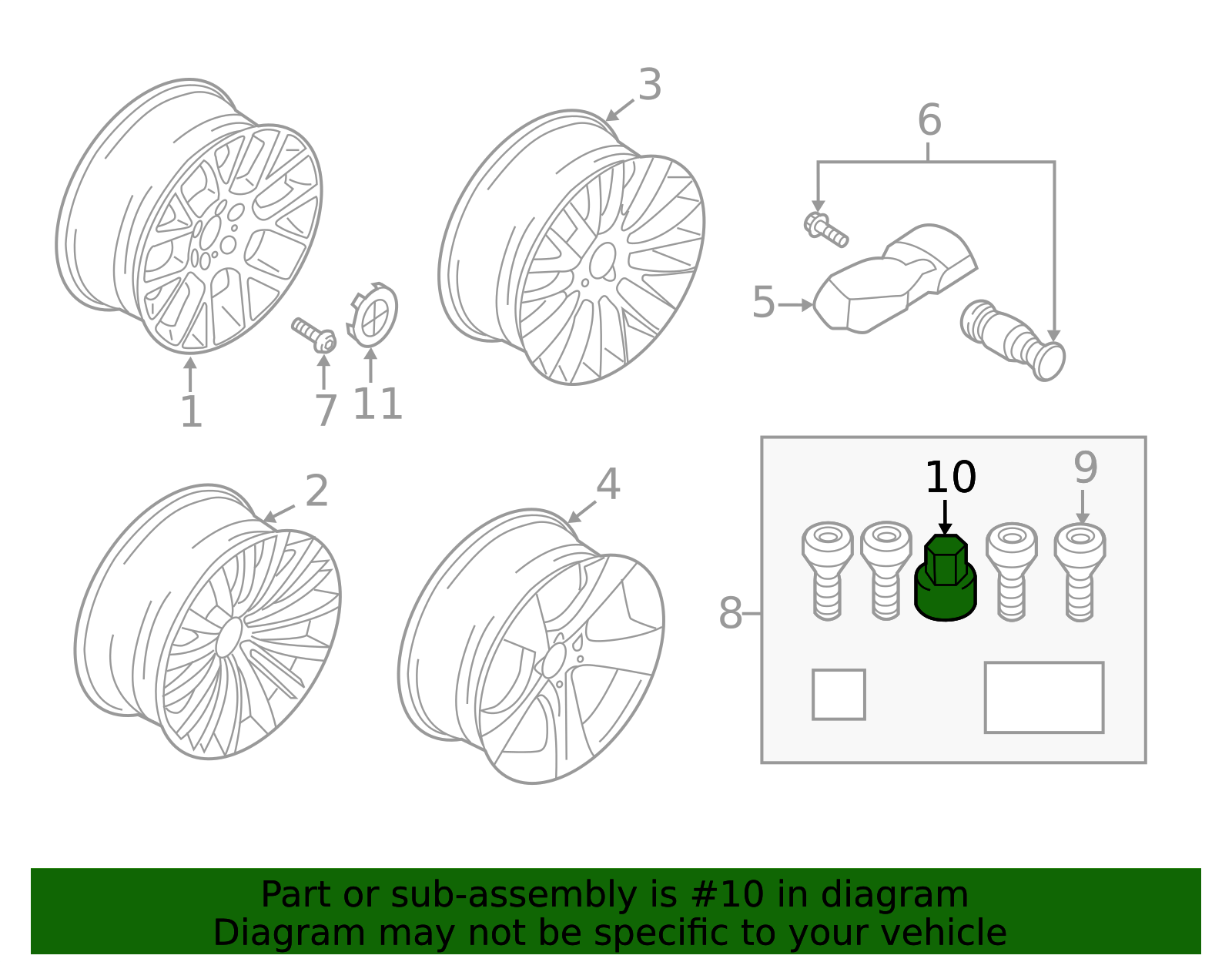 3
6
5
1
7
11
2
4
10
9
8

Part or sub-assembly is #10 in diagram
Diagram may not be specific to your vehicle