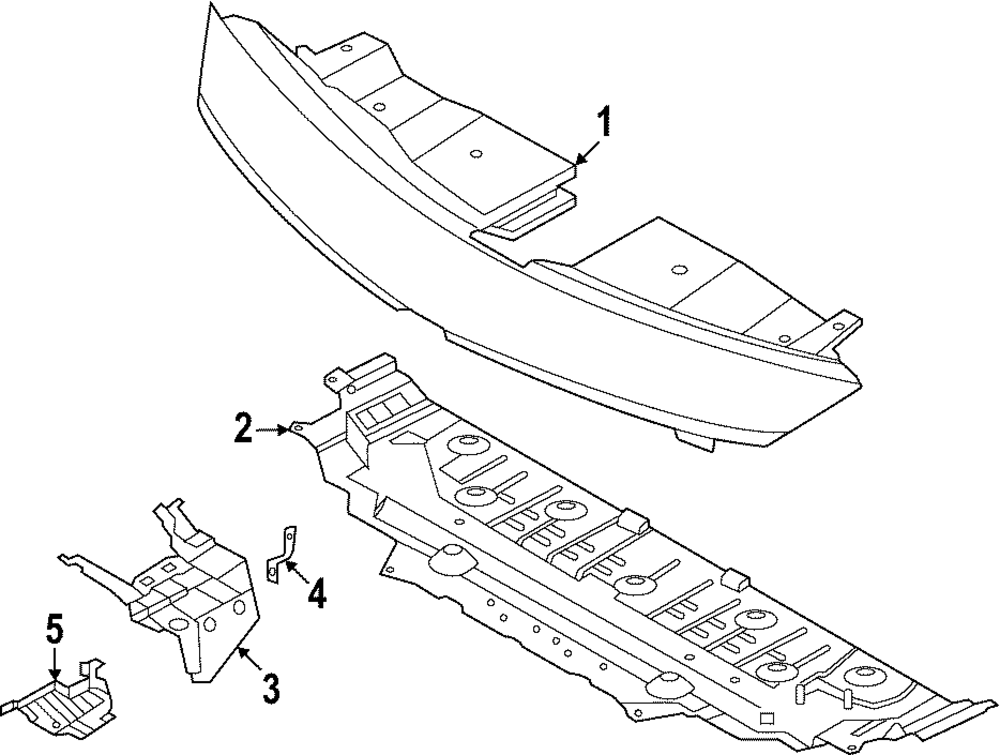 1
2
4
5
3