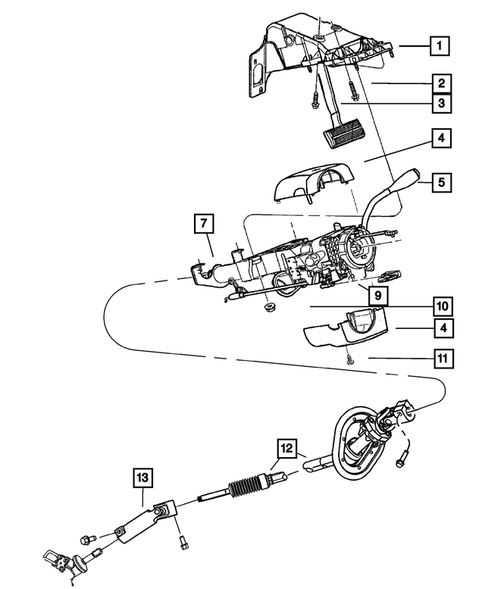 1
2
3
4
5
7
9
10
4
11
12
13