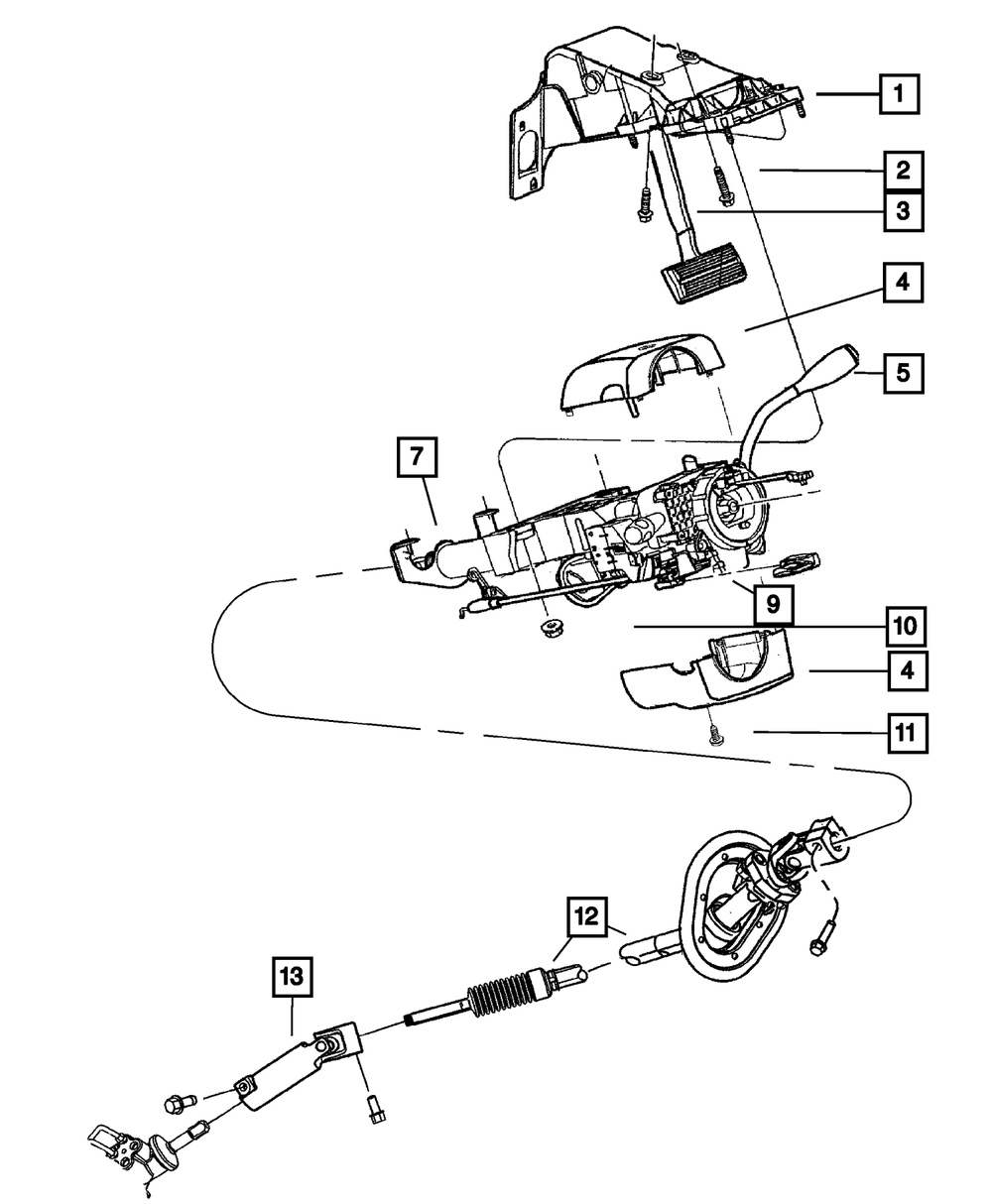 1
2
3
4
5
7
9
10
4
11
12
13