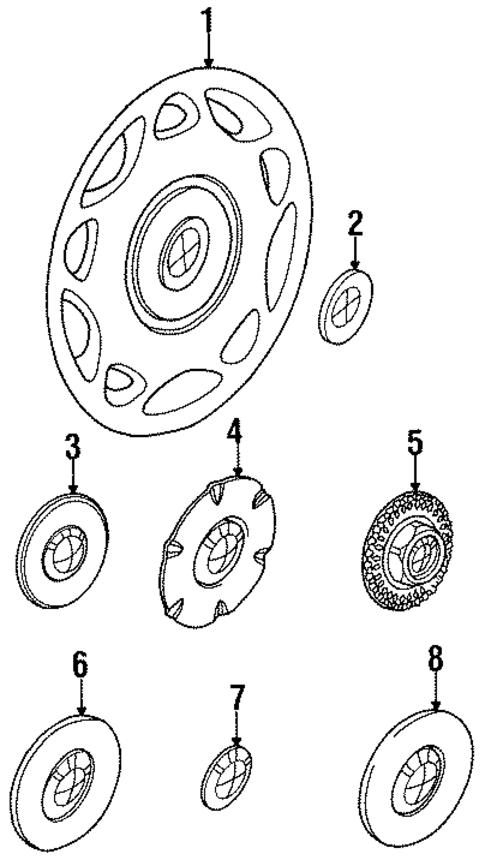 1
2
3
4
5
6
7
8