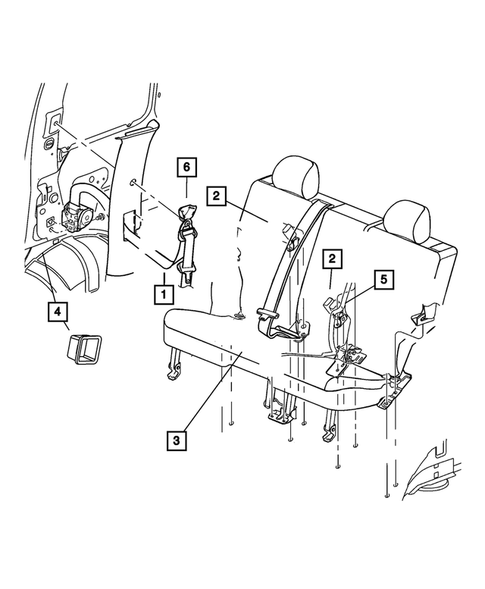 6
2
2
5
1
4
3