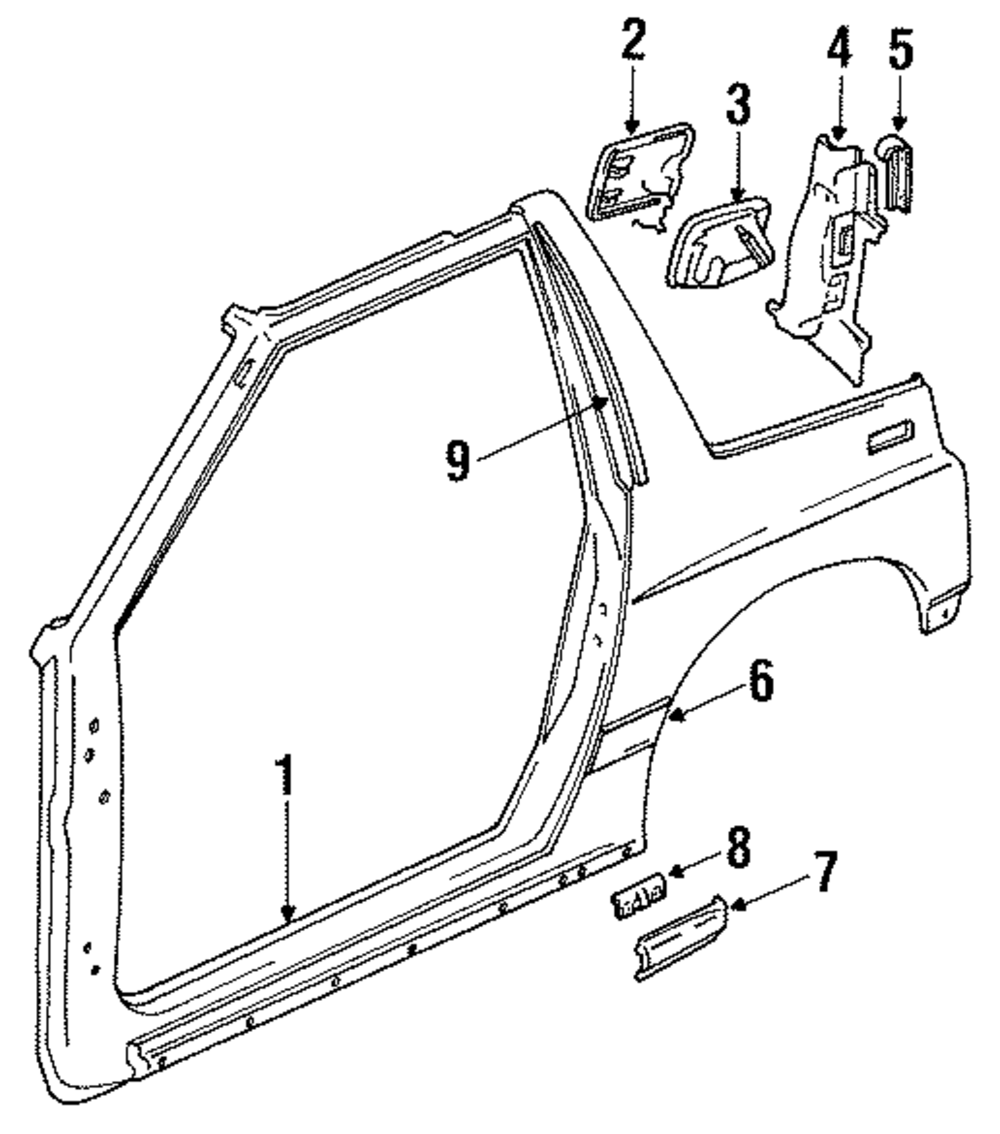 2
3
4
5
9
6
1
8
7