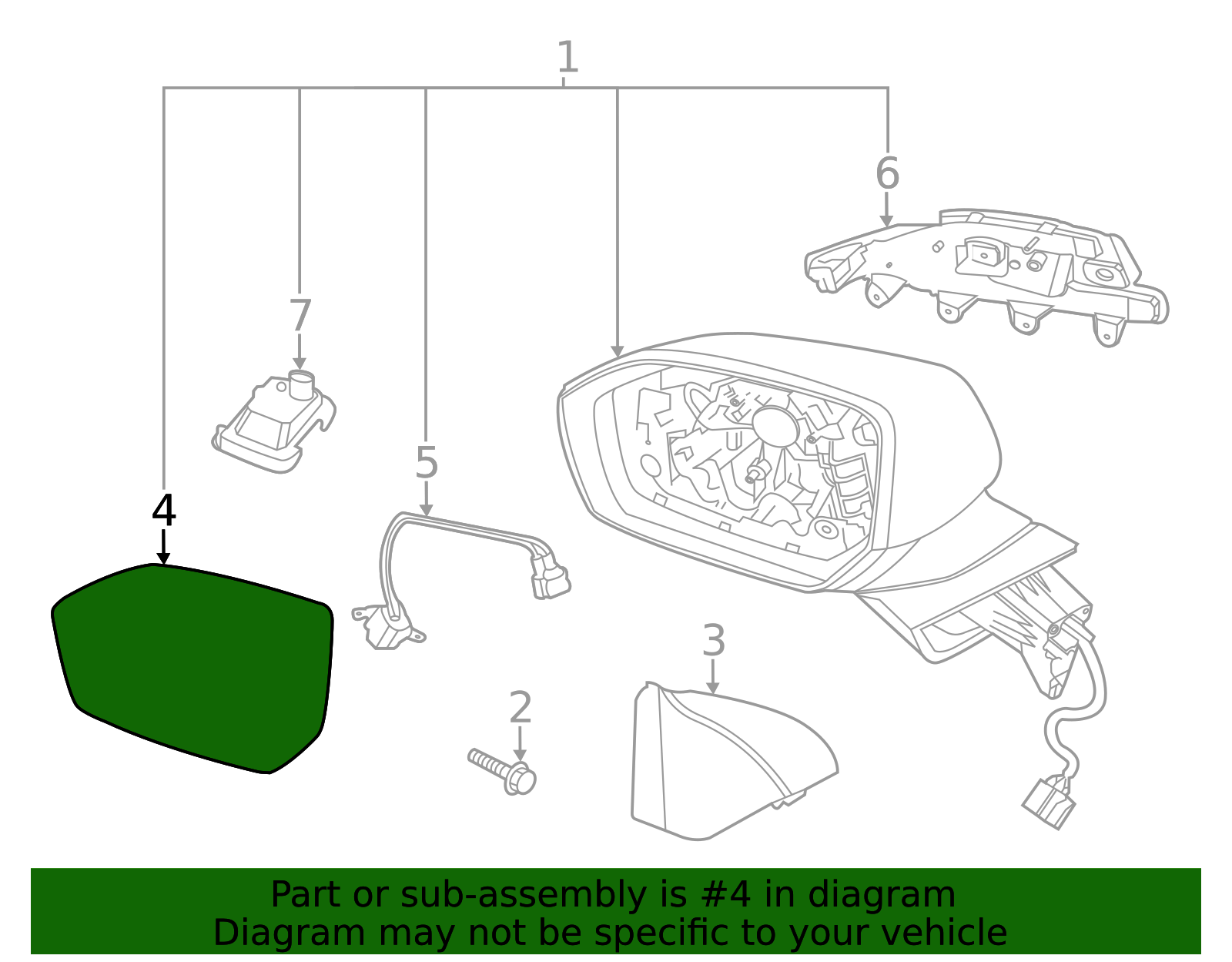 1
6
7
5
4
3
2

Part or sub-assembly is #4 in diagram
Diagram may not be specific to your vehicle