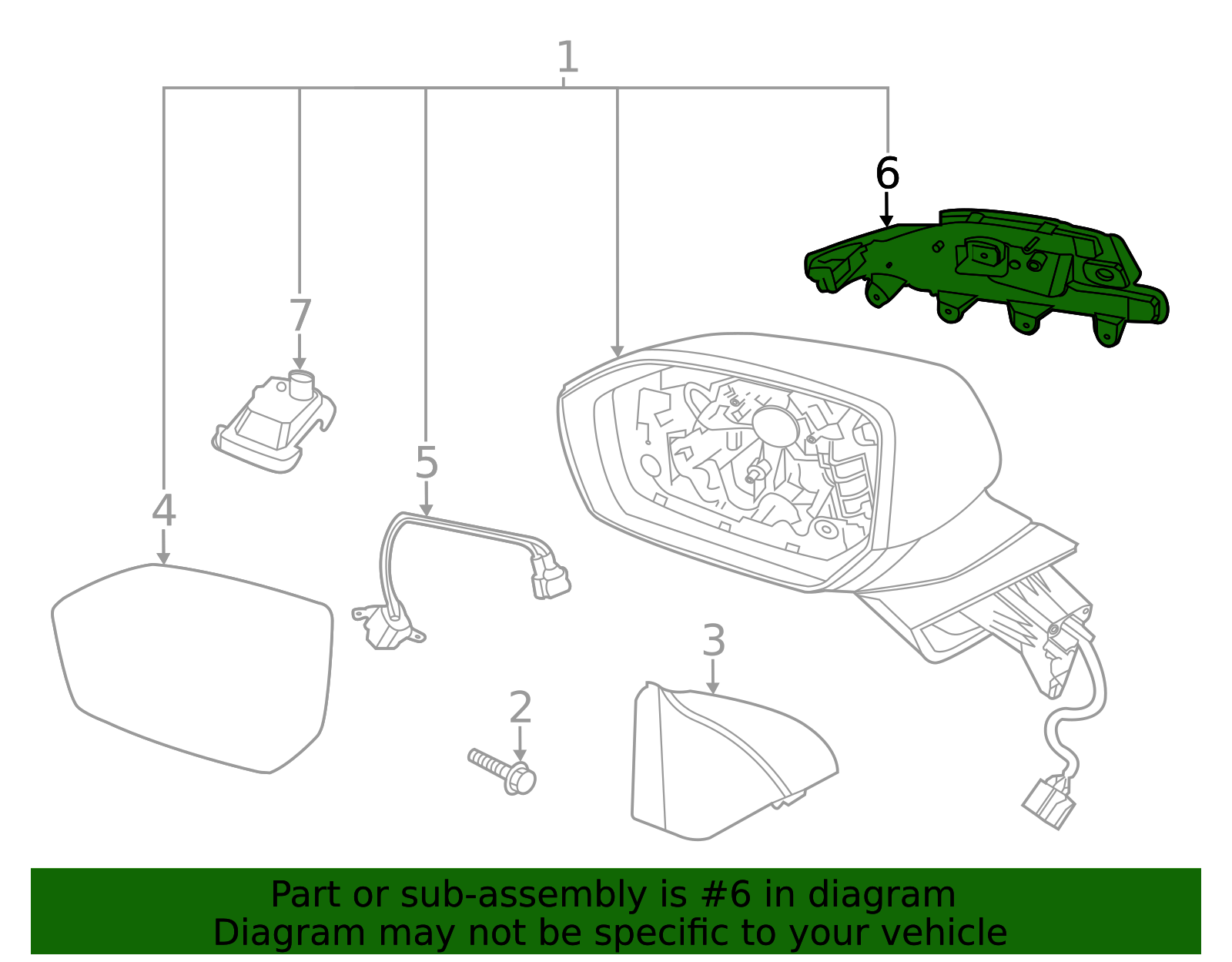 1

6

7

5

4

3

2

Part or sub-assembly is #6 in diagram
Diagram may not be specific to your vehicle