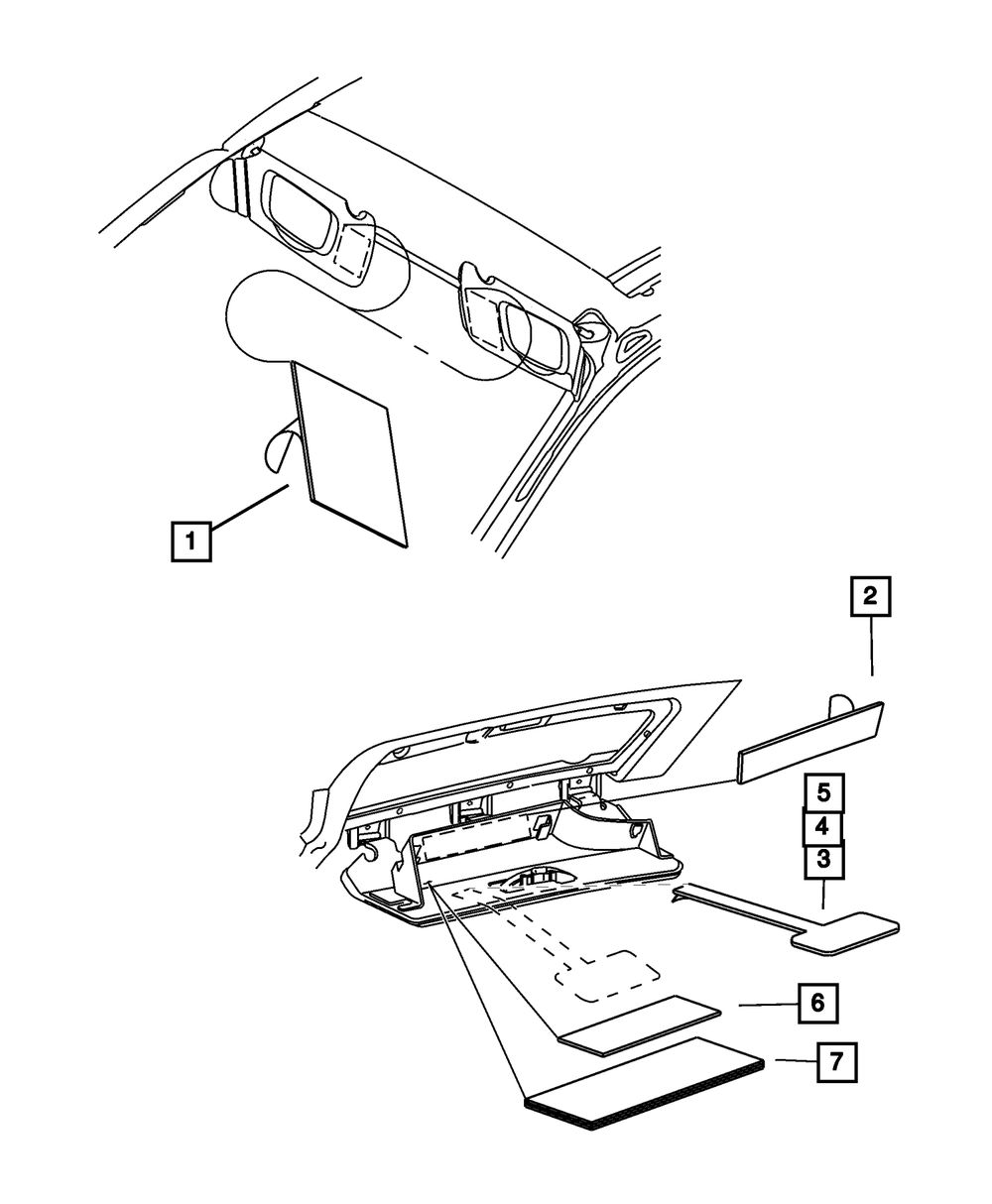 1

2

5
4
3

6

7