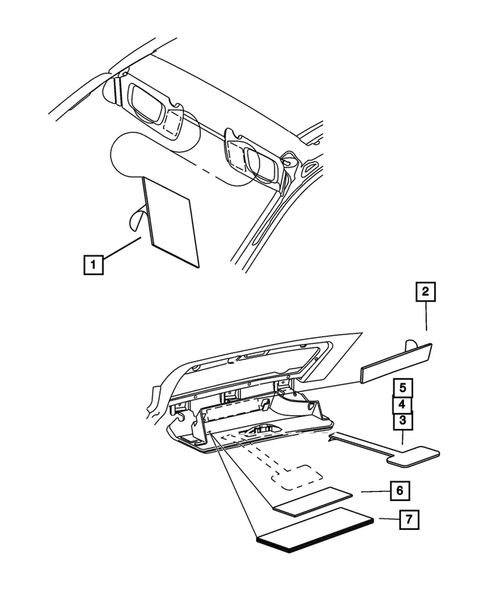 1
2
5
4
3
6
7