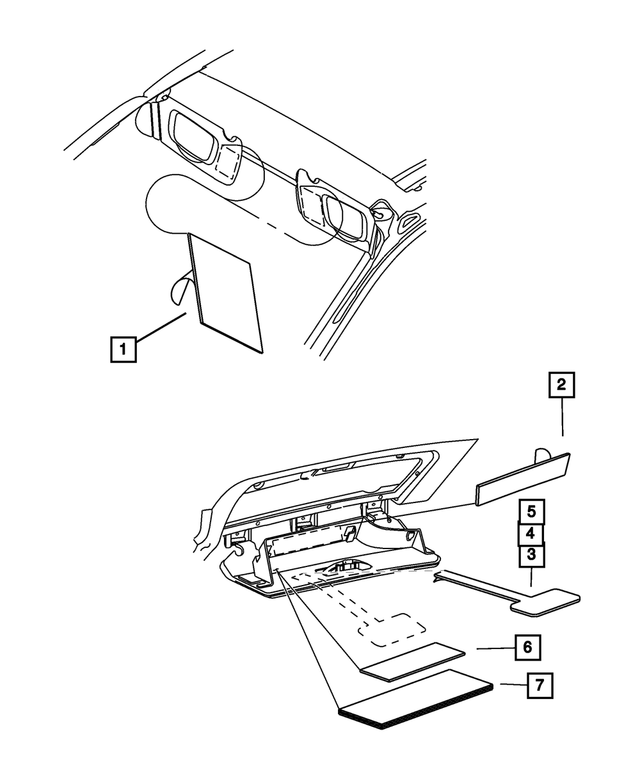 1
2
5
4
3
6
7