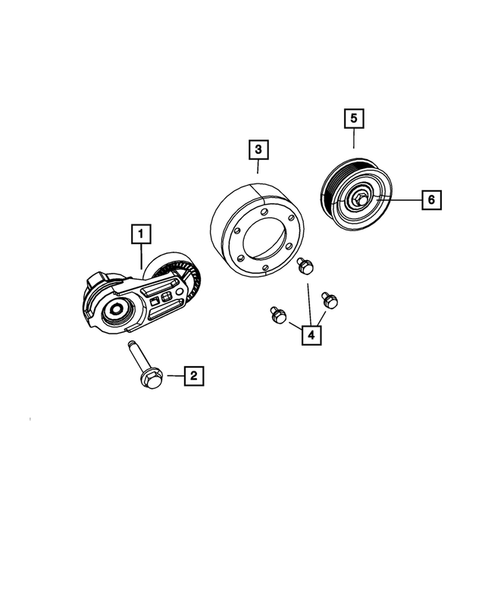 5
3
6
1
4
2