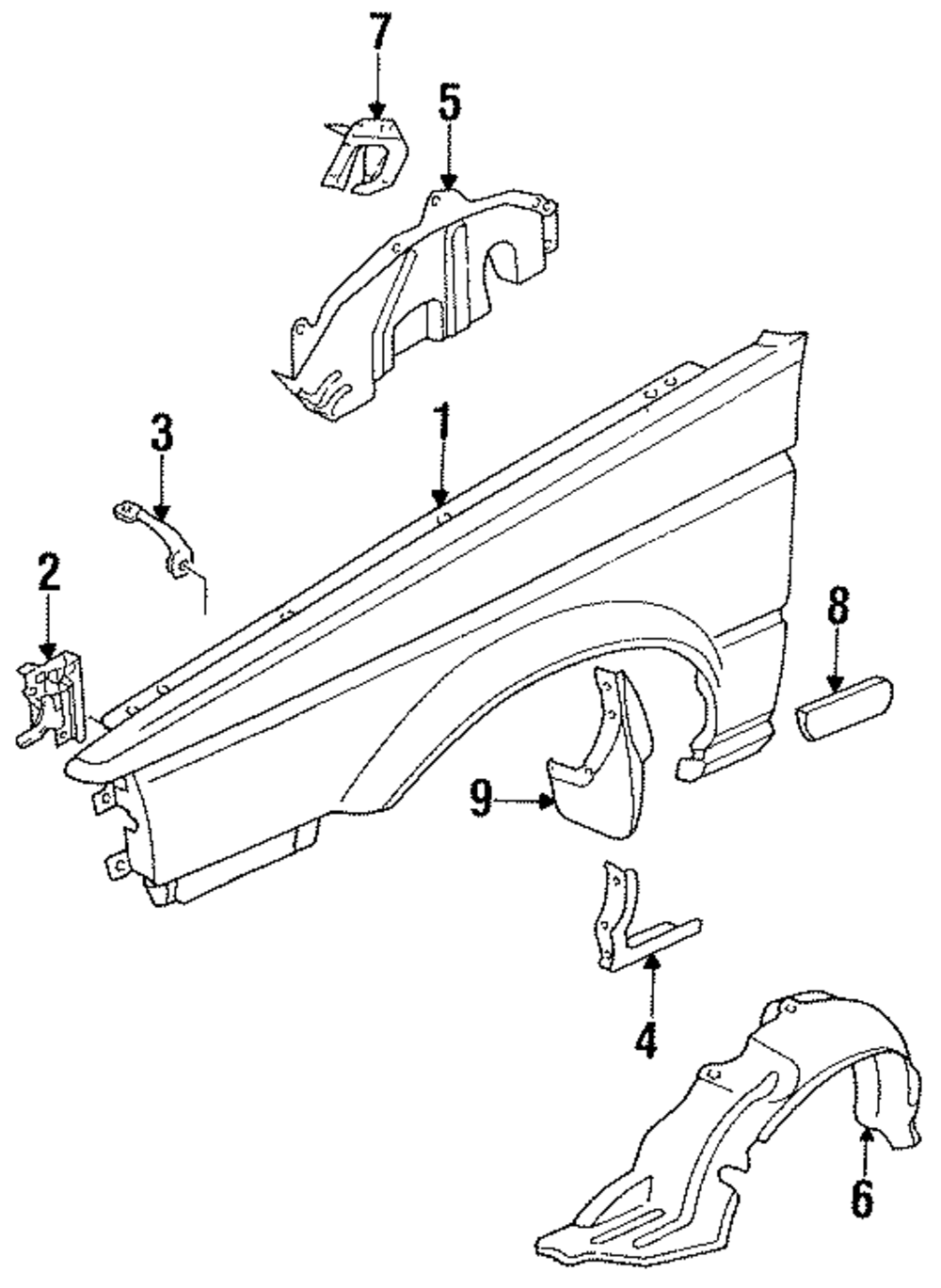 7
5
3
1
2
8
9
4
6