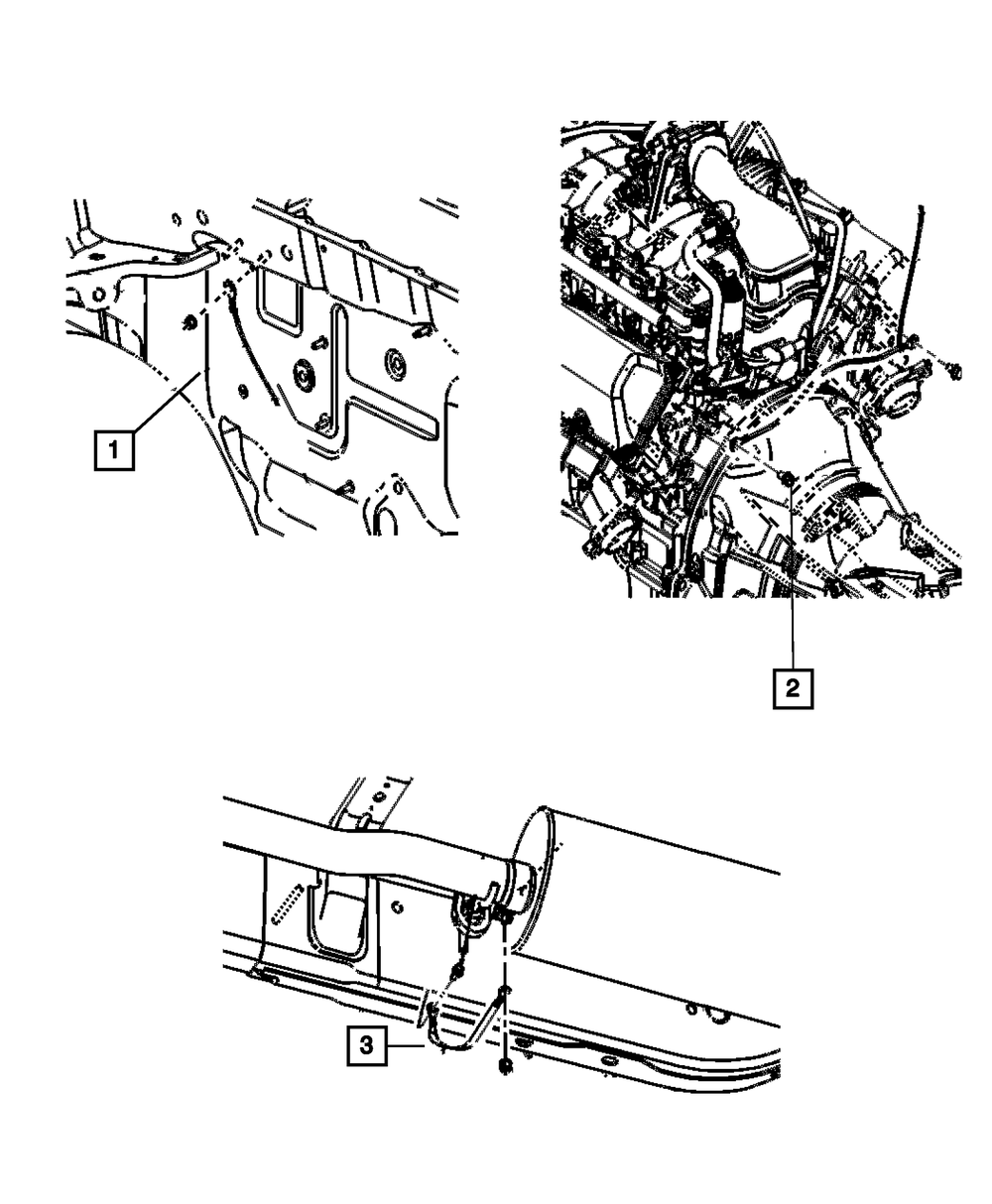 1

2

3