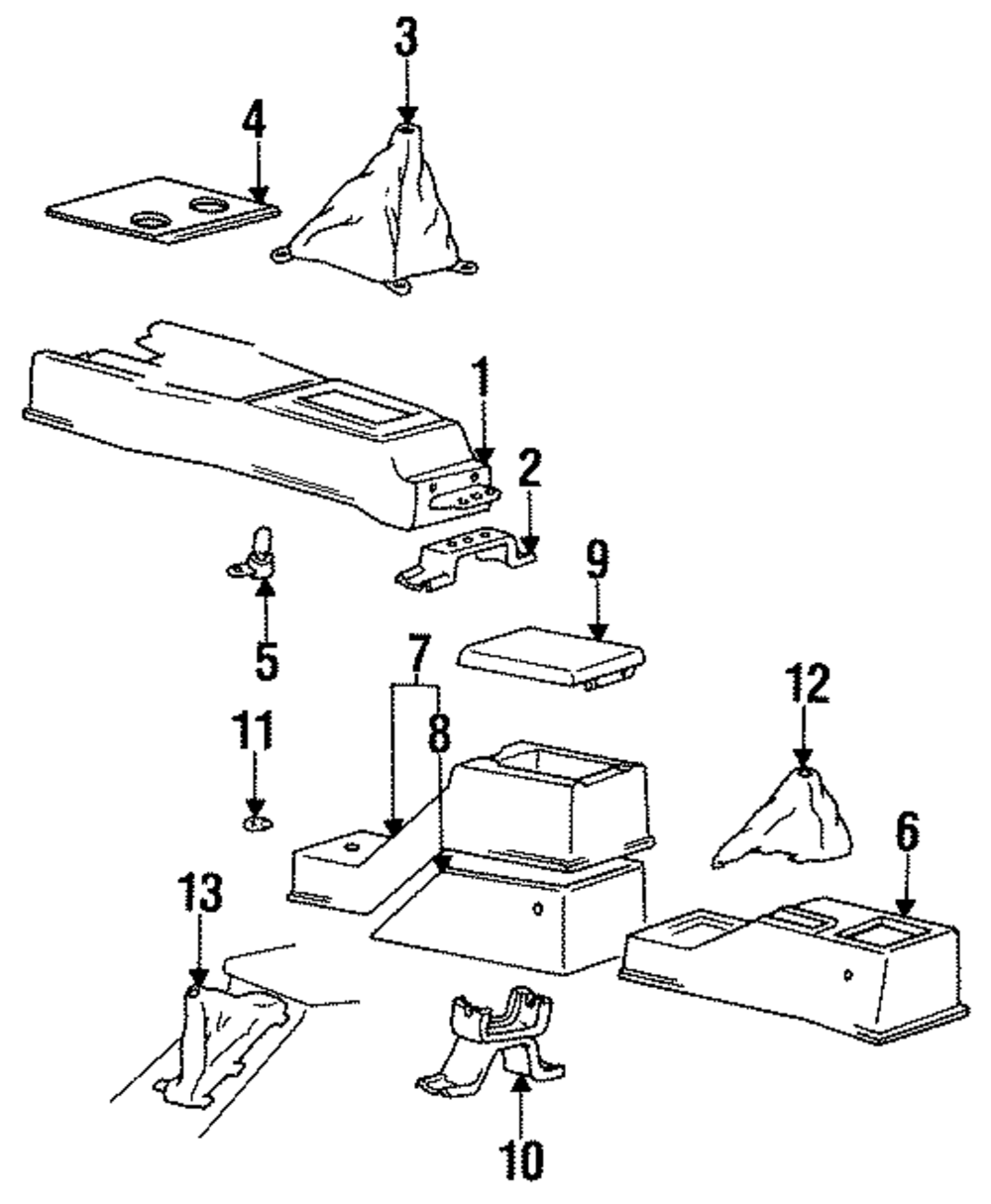 3
4
1
2
9
5
7
8
12
11
6
13
10