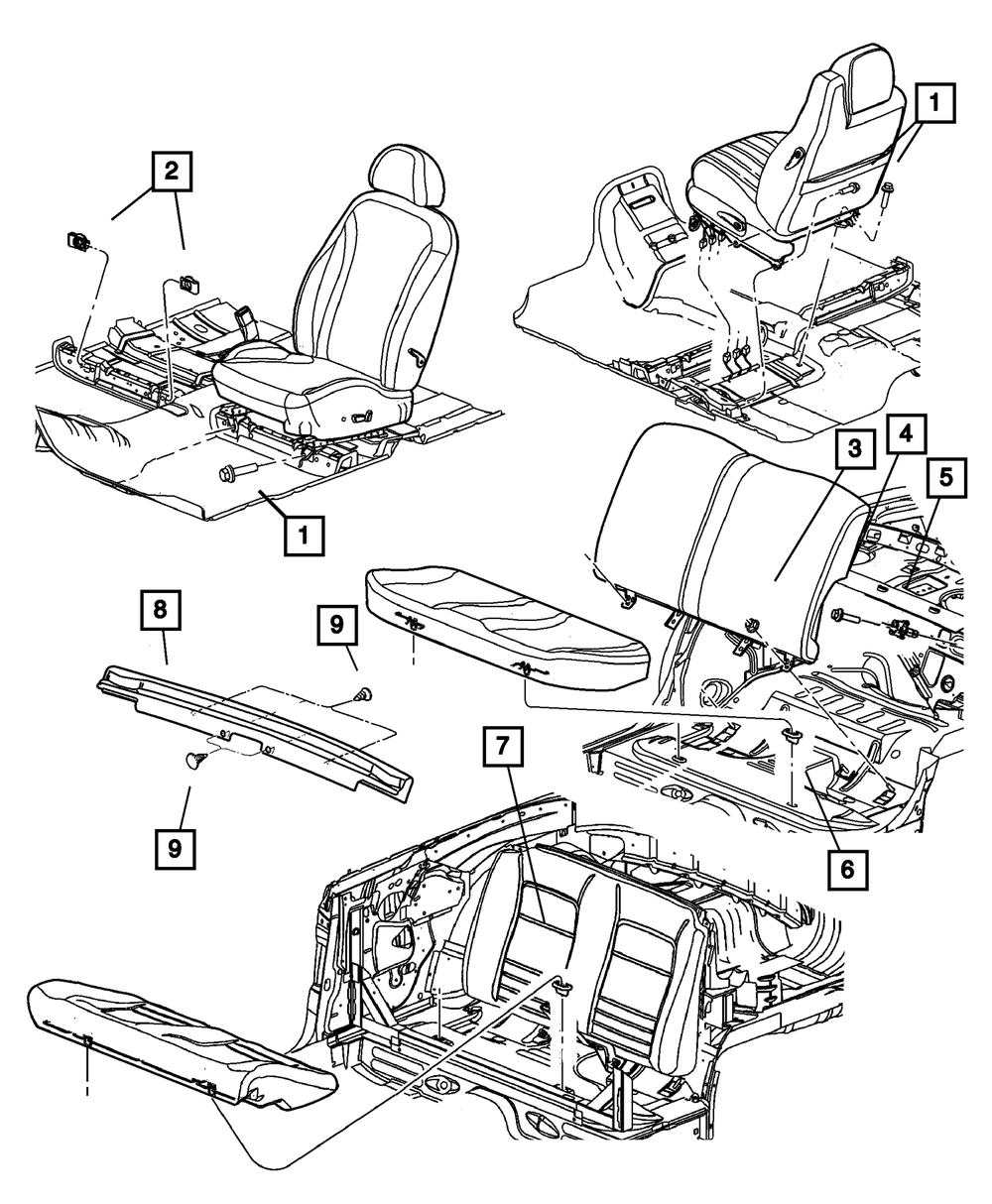 2
1
1
3
4
5
8
9
9
7
6