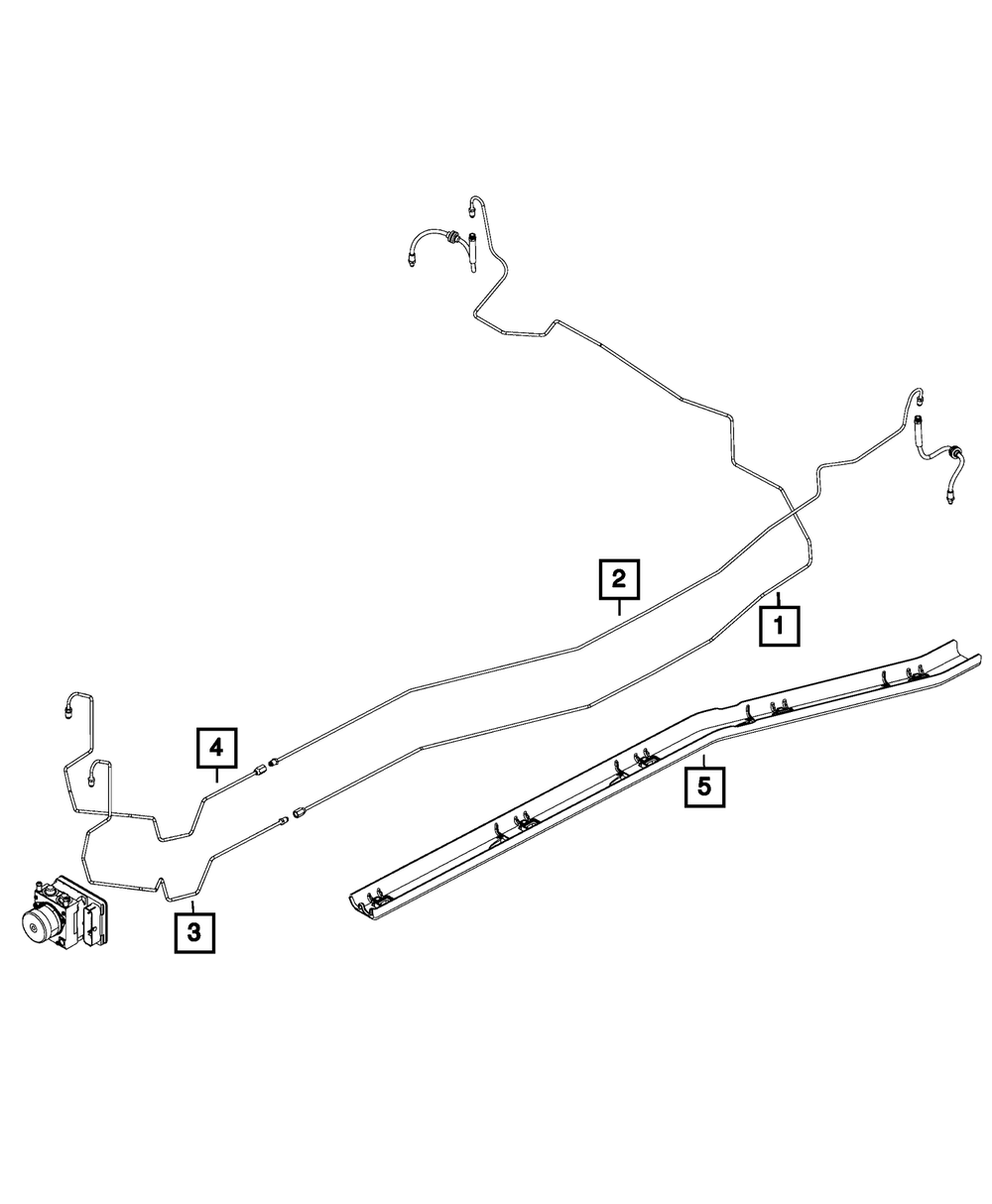 2
1
4
5
3