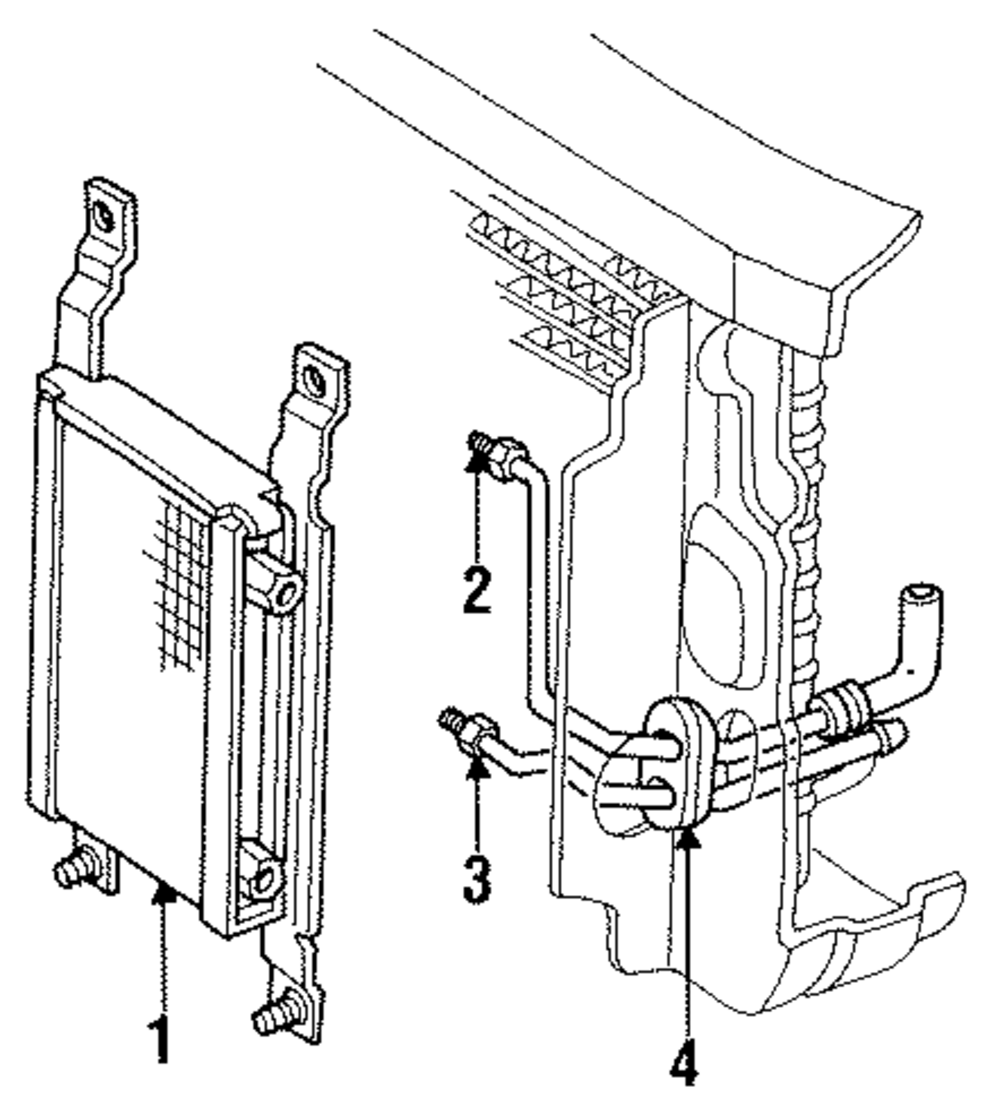 2
3
1
4