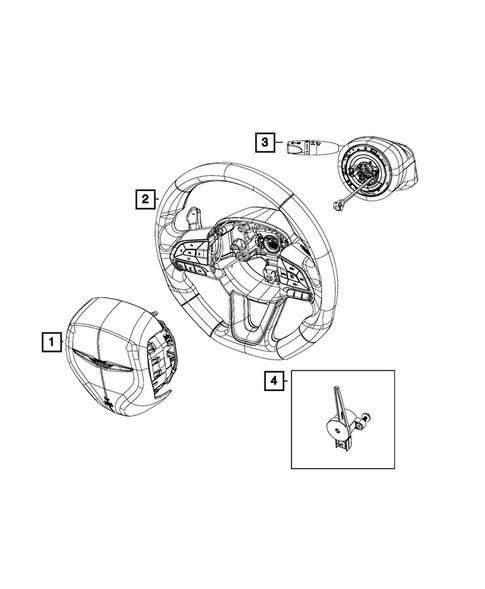 3

2

1

4