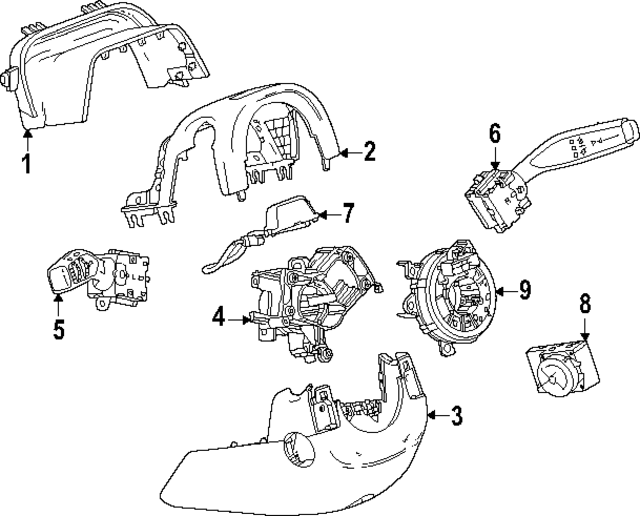 1
2
6
7
5
4
9
8
3