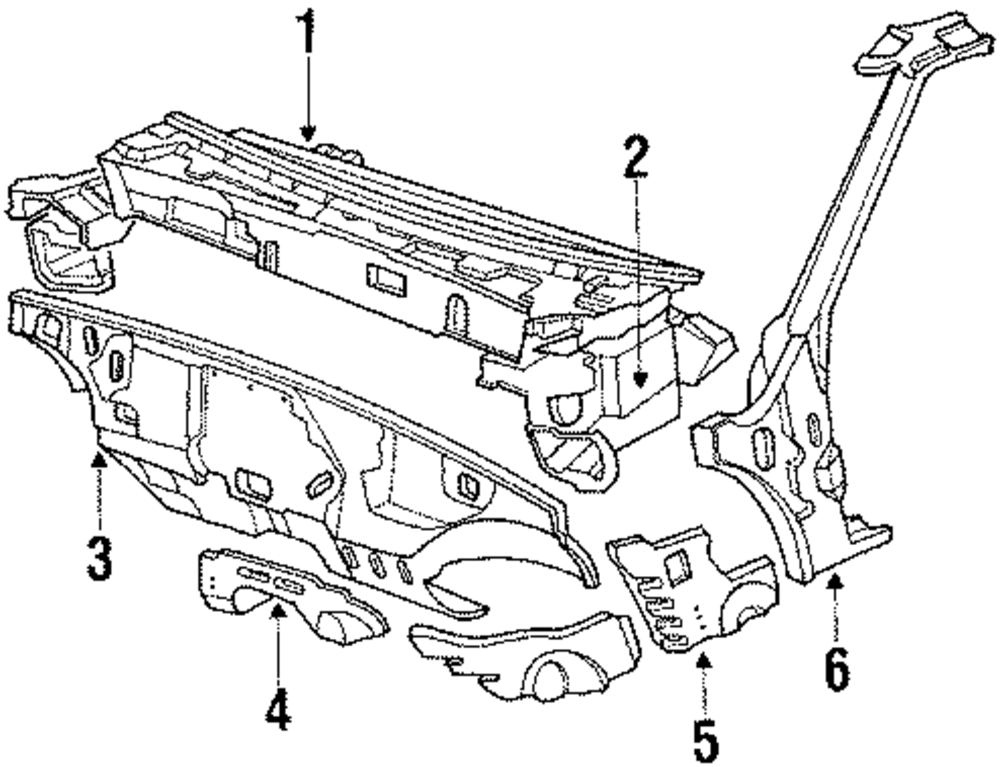 1
2
3
4
5
6