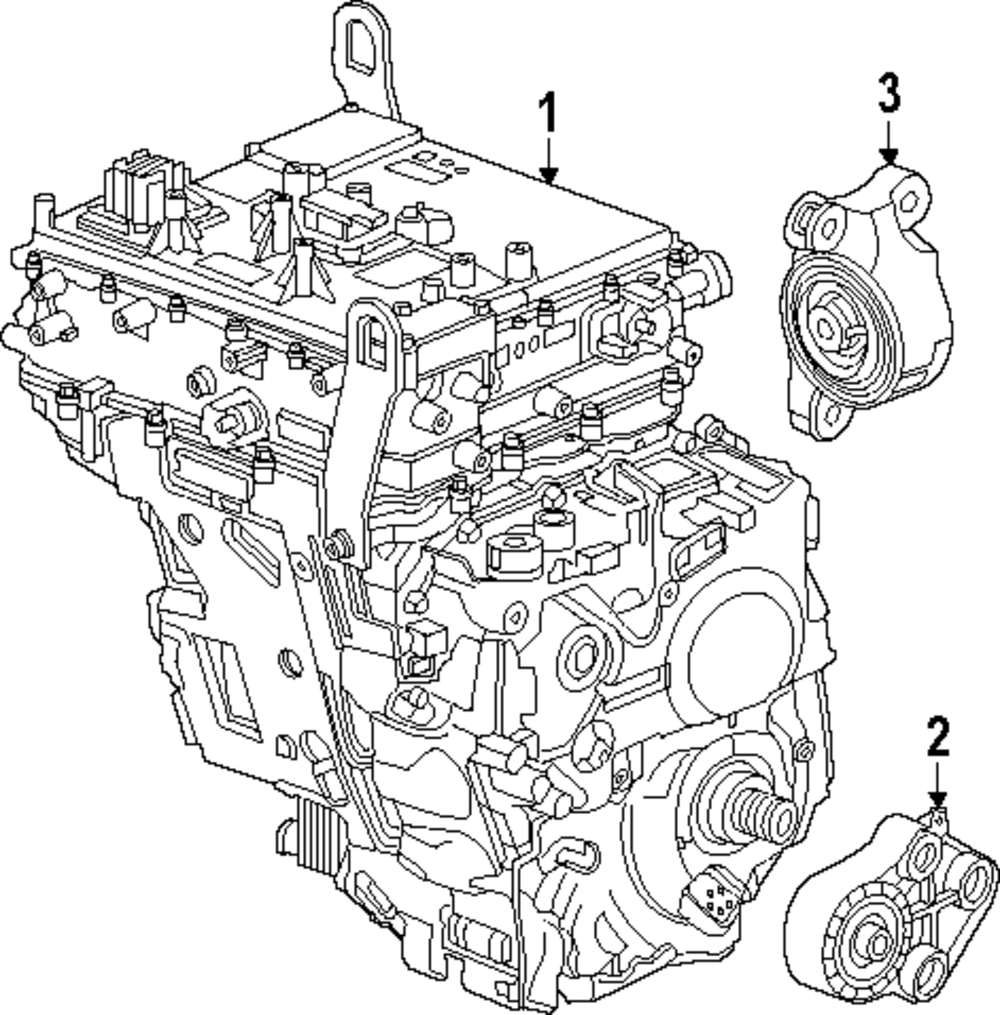 1
3
2