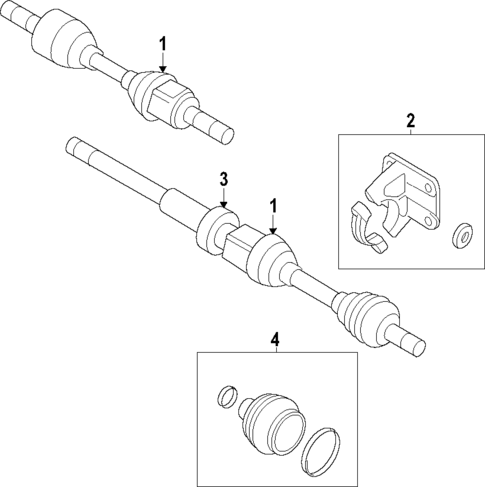 1
2
3
1
4