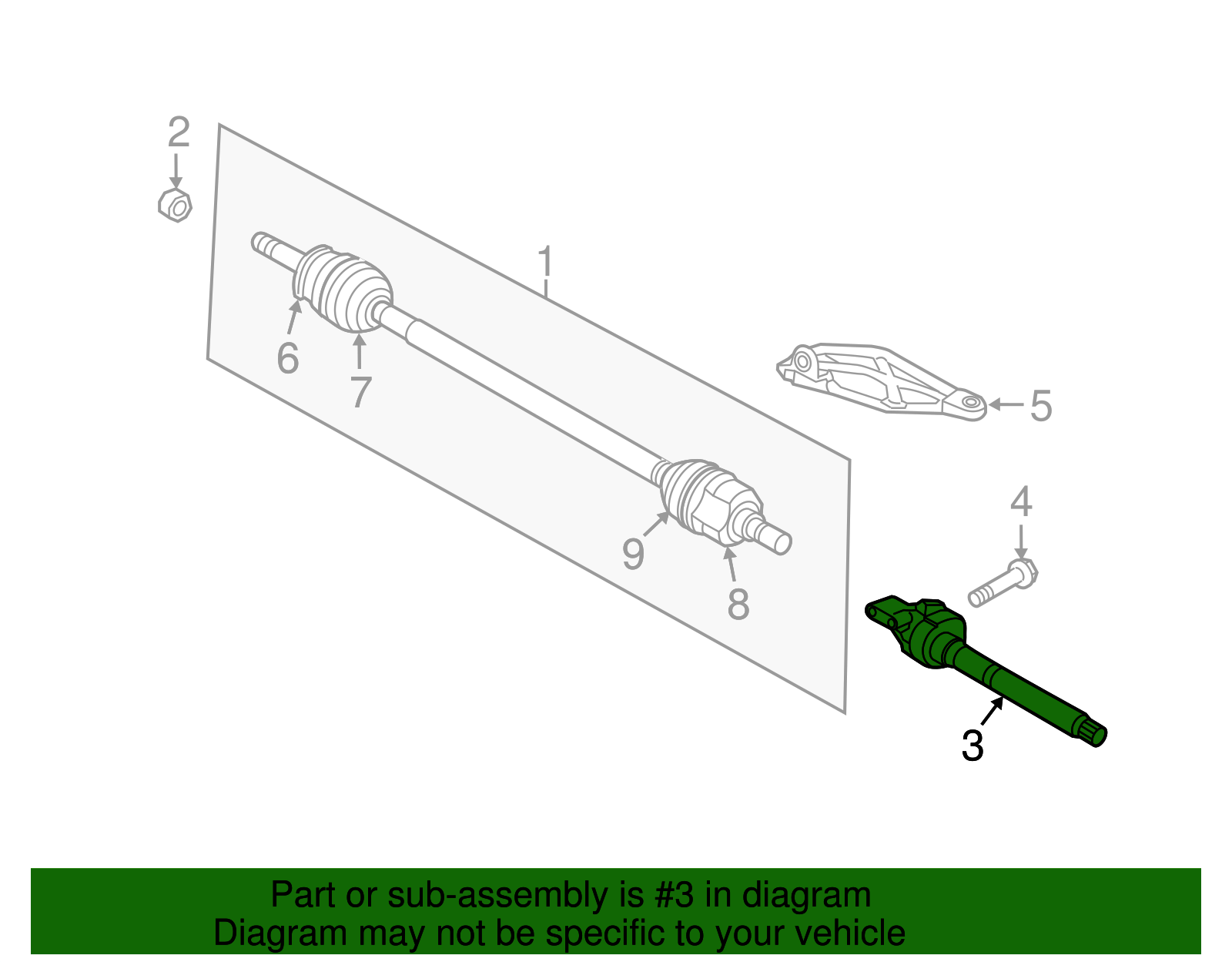 2
1
6
7
5
4
9
8
3

Part or sub-assembly is #3 in diagram
Diagram may not be specific to your vehicle