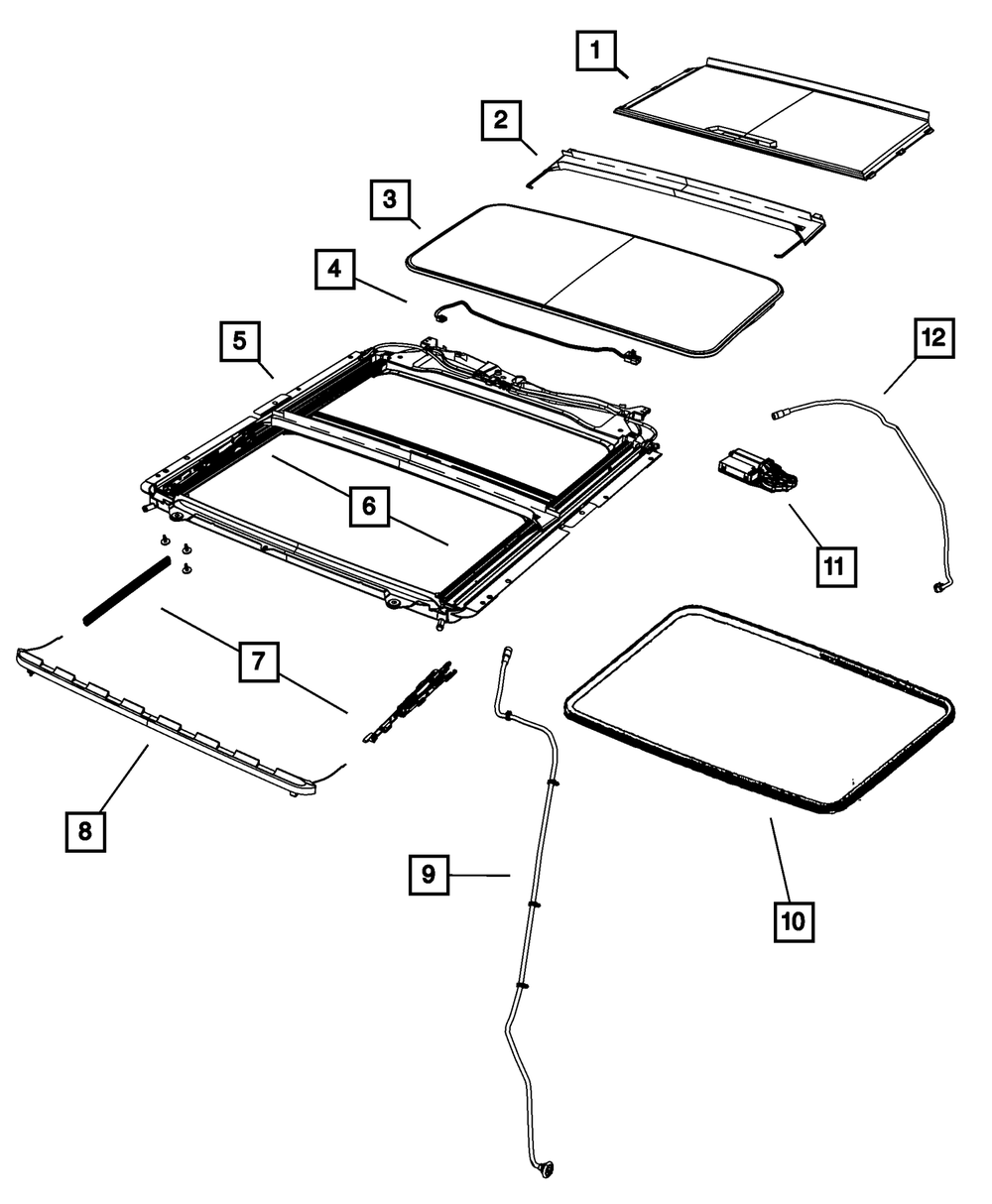 1
2
3
4
5
12
6
11
7
8
9
10