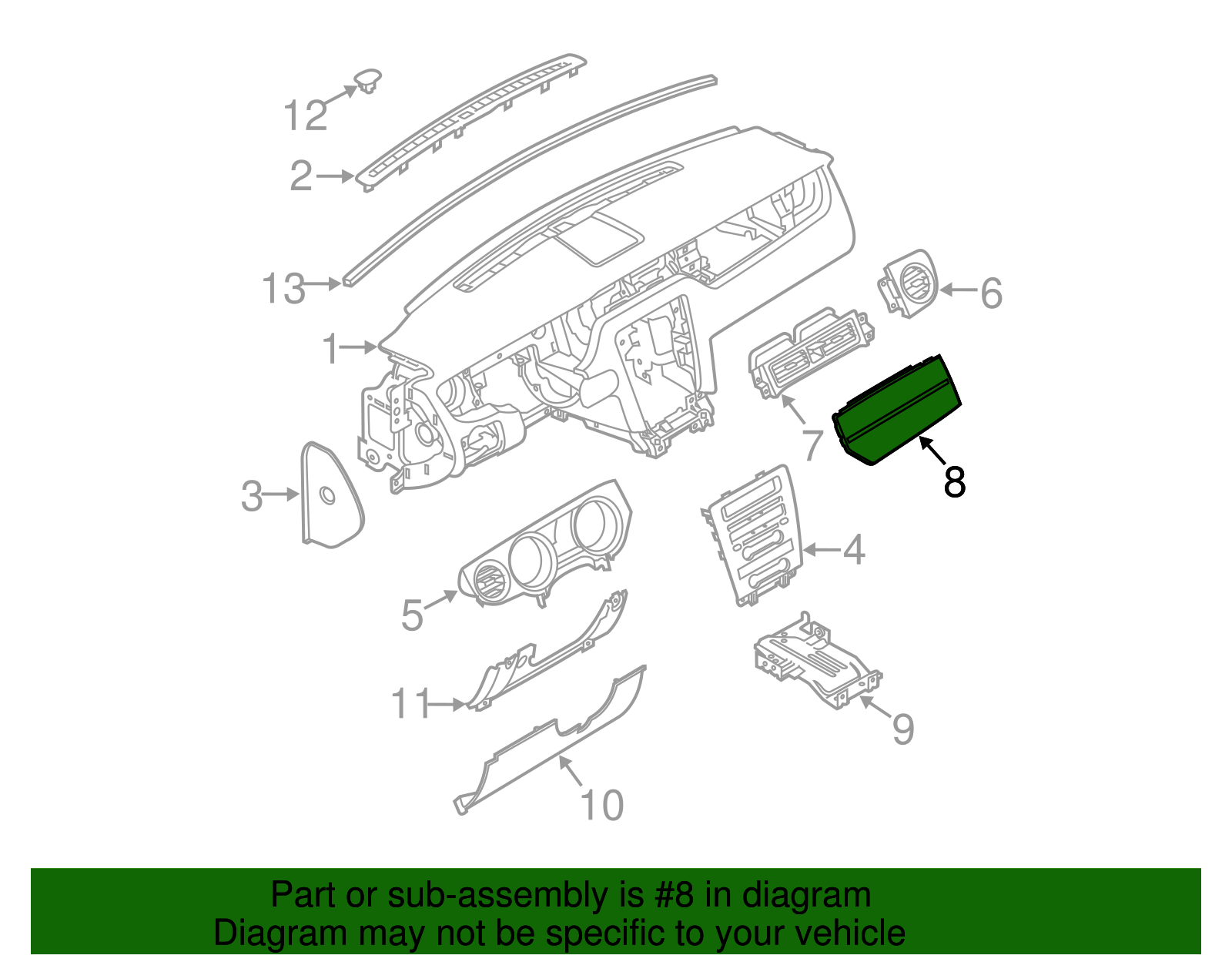 12
2
13
1
6
7
8
3
4
5
11
9
10

Part or sub-assembly is #8 in diagram
Diagram may not be specific to your vehicle