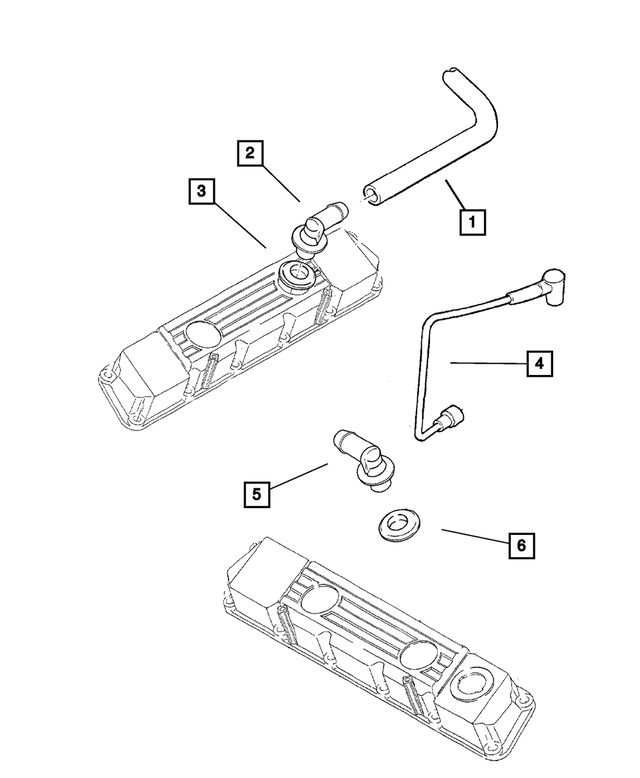 2
3
1
4
5
6