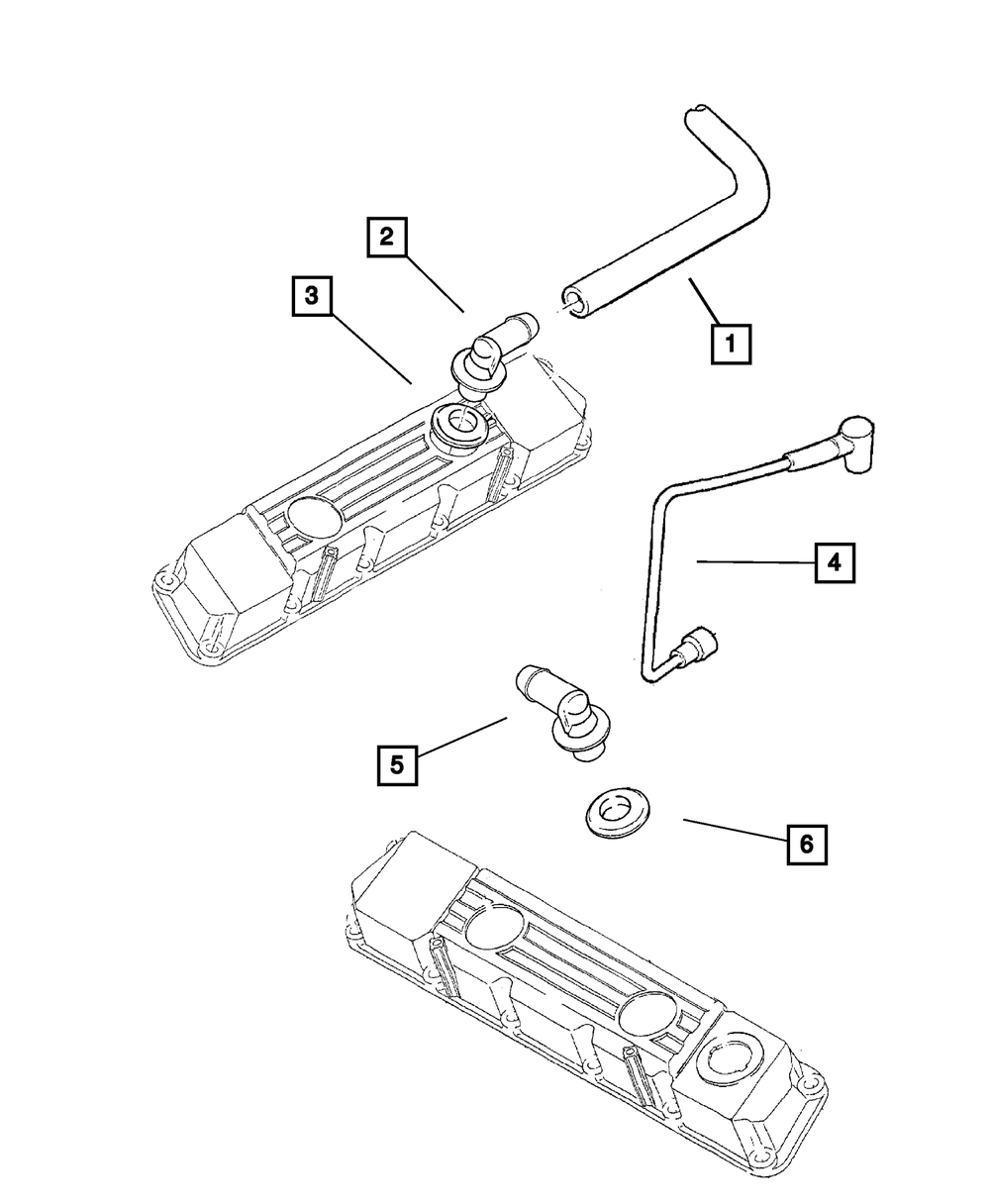 2
3
1
4
5
6