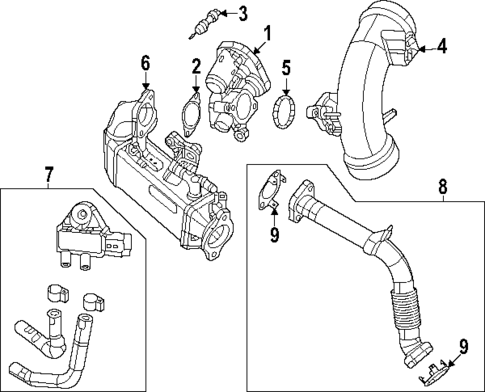 3
1
4
6
2
5
7
8
9
9