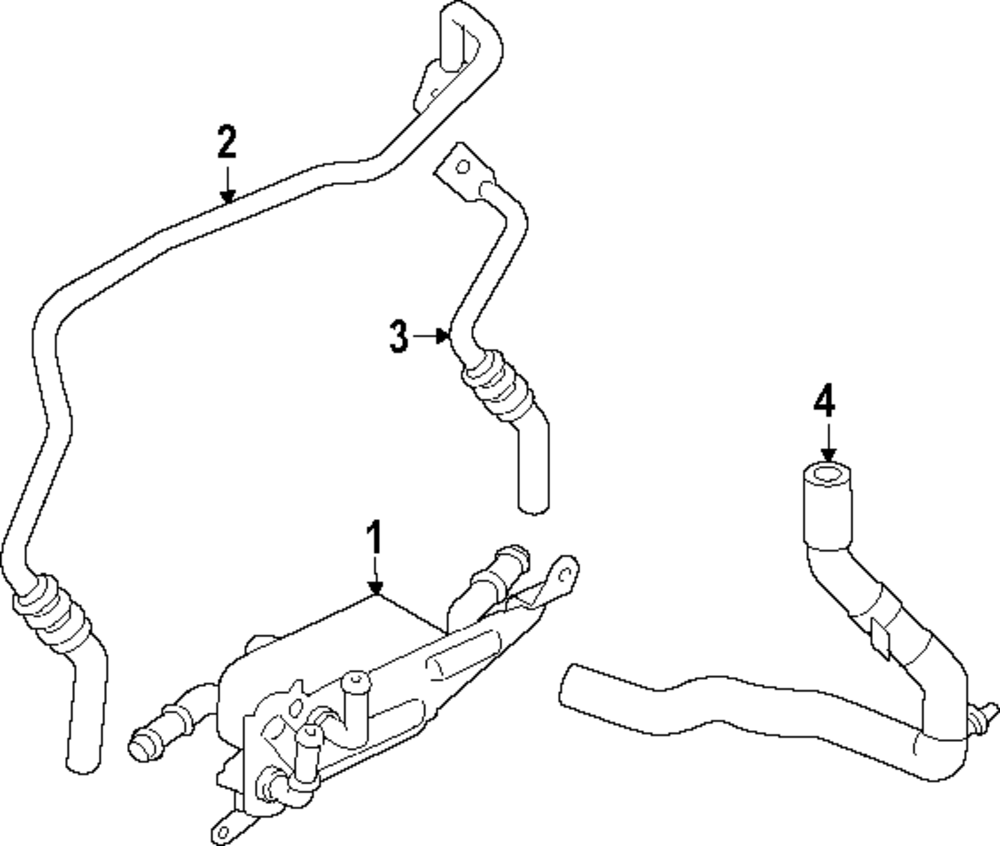 2
3
4
1