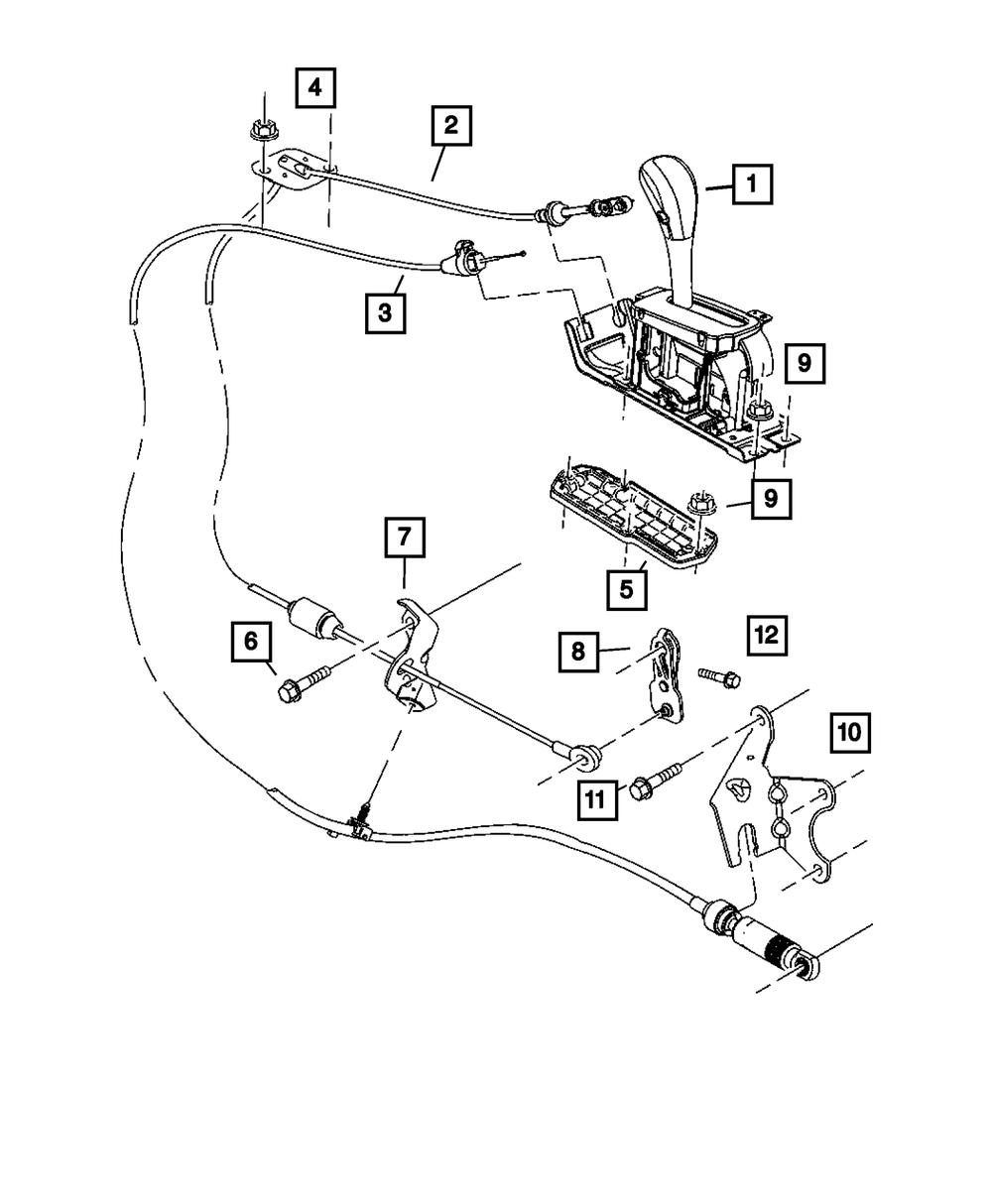 4
2
1
3
9
9
7
5
6
8
12
10
11