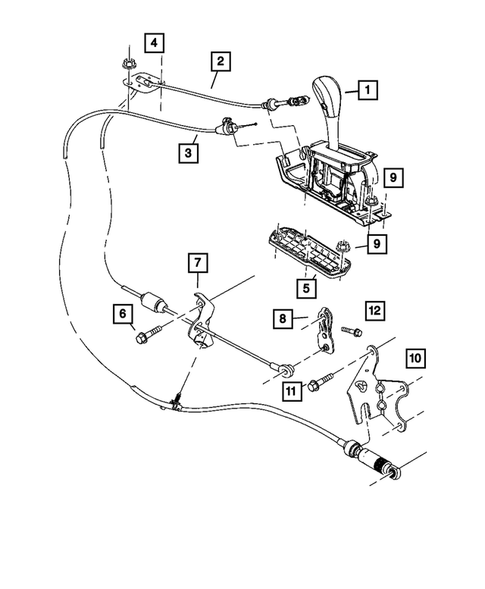 4
2
1
3
9
9
5
7
6
8
12
10
11