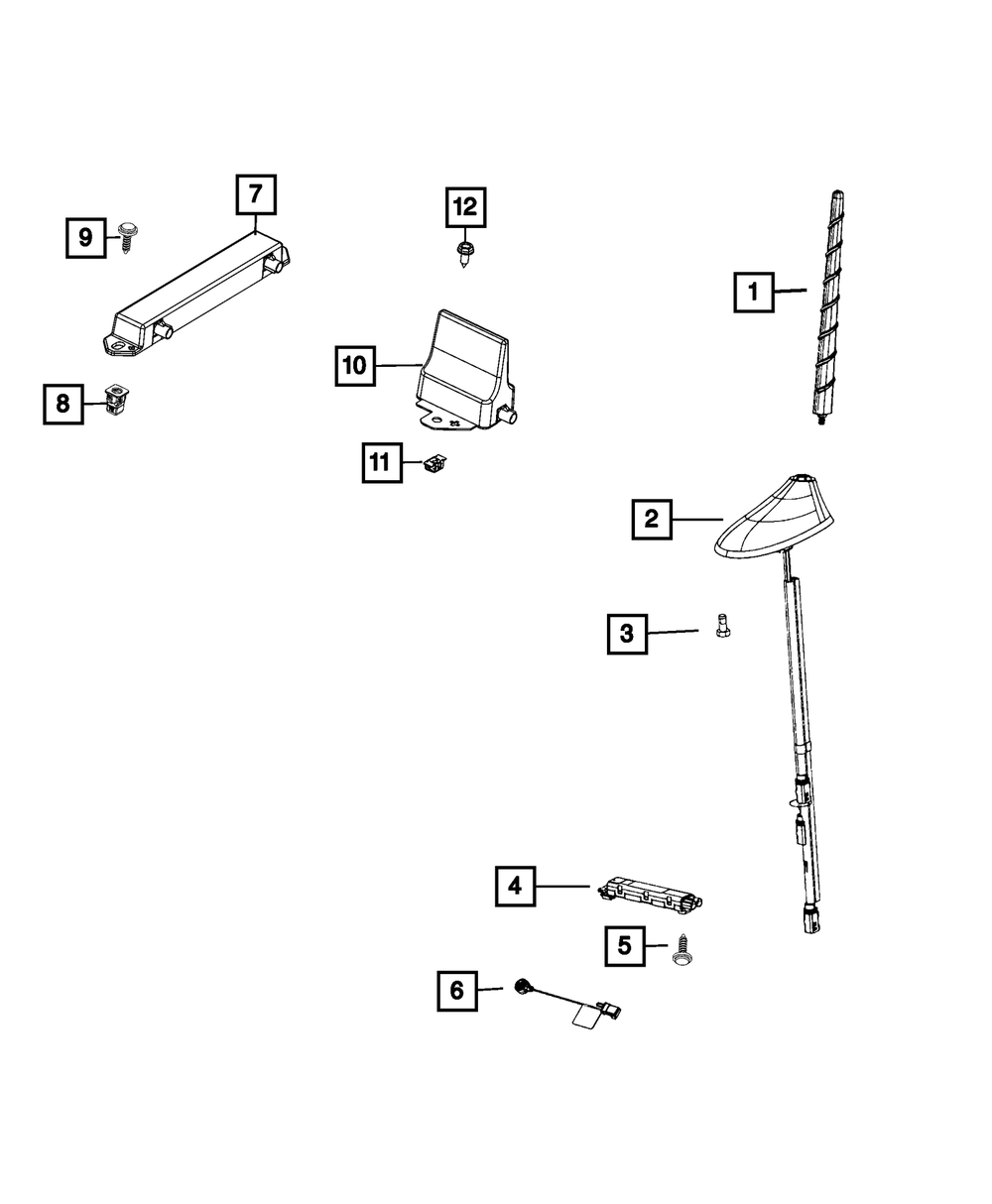 7
9
12
1
10
8
11
2
3
4
5
6