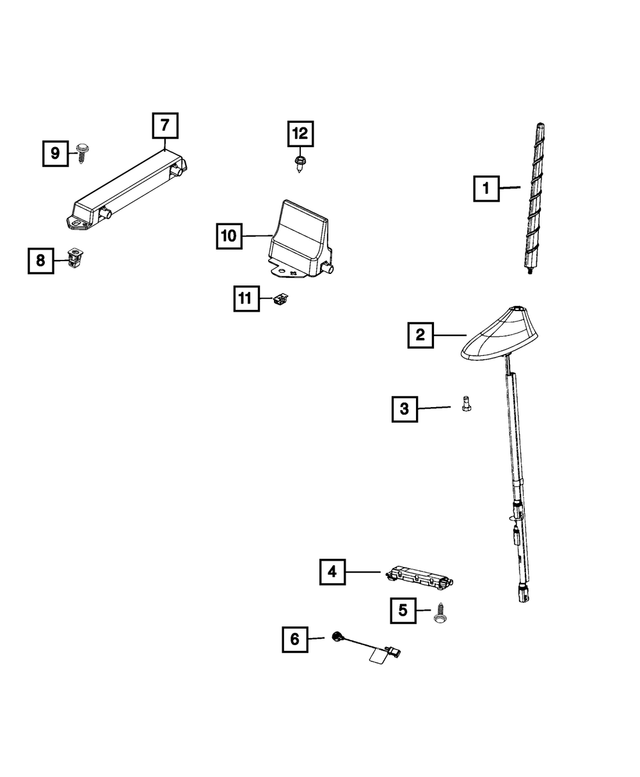 7
9
12
1
10
8
11
2
3
4
5
6