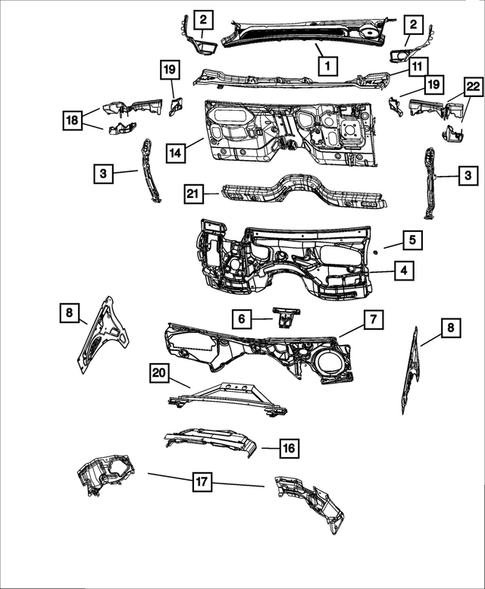 2
2
1
19
11
19
22
18
14
3
3
21
5
4
8
6
7
8
20
16
17